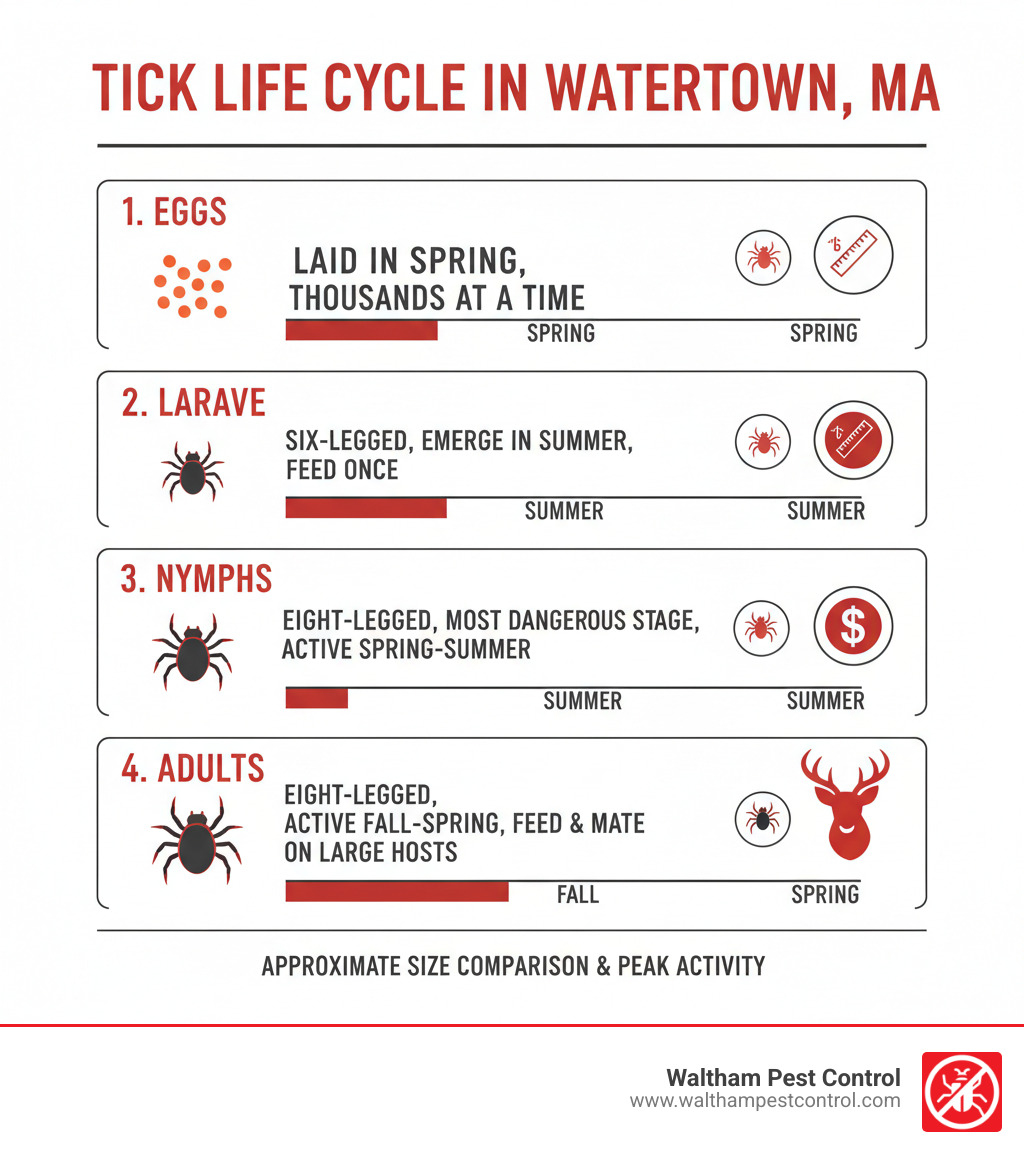 TICK LIFE CYCLE IN WATERTOWN, MA

1. EGGS

LAID IN SPRING, THOUSANDS AT A TIME

SPRING SPRING

2. LARAVE

SIX-LEGGED, EMERGE IN SUMMER, FEED ONCE

SUMMER SUMMER

3. NYMPHS

EIGHT-LEGGED, MOST DANGEROUS STAGE, ACTIVE SPRING-SUMMER

$

SUMMER SUMMER

4. ADULTS

EIGHT-LEGGED, ACTIVE FALL-SPRING, FEED & MATE ON LARGE HOSTS

FALL SPRING

APPROXIMATE SIZE COMPARISON & PEAK ACTIVITY

Waltham Pest Control
www.walthampestcontrol.com