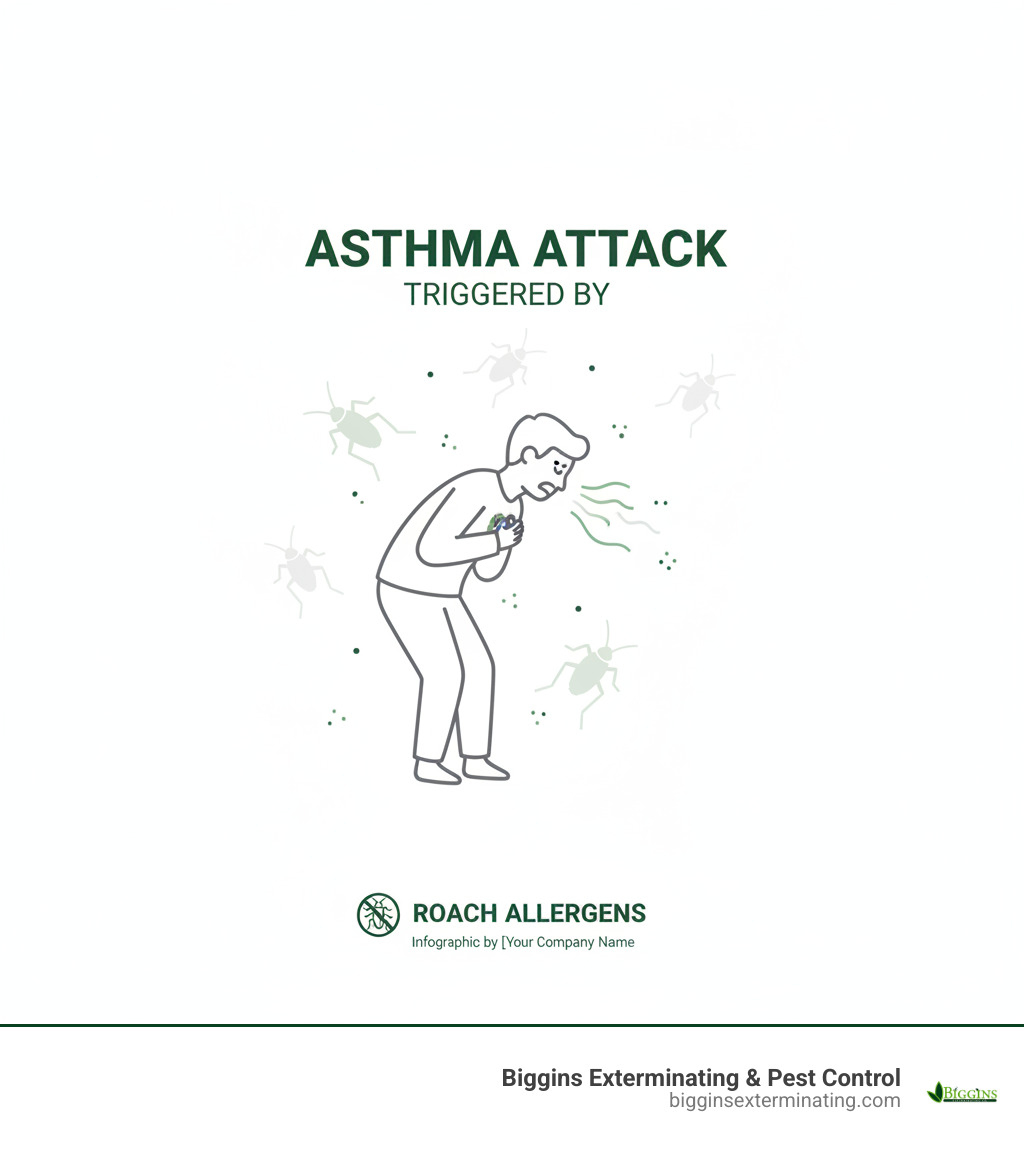 ASTHMA ATTACK
TRIGGERED BY

ROACH ALLERGENS
Infographic by [Your Company Name

Biggins Exterminating & Pest Control
bigginsexterminating.com

BIGGINS