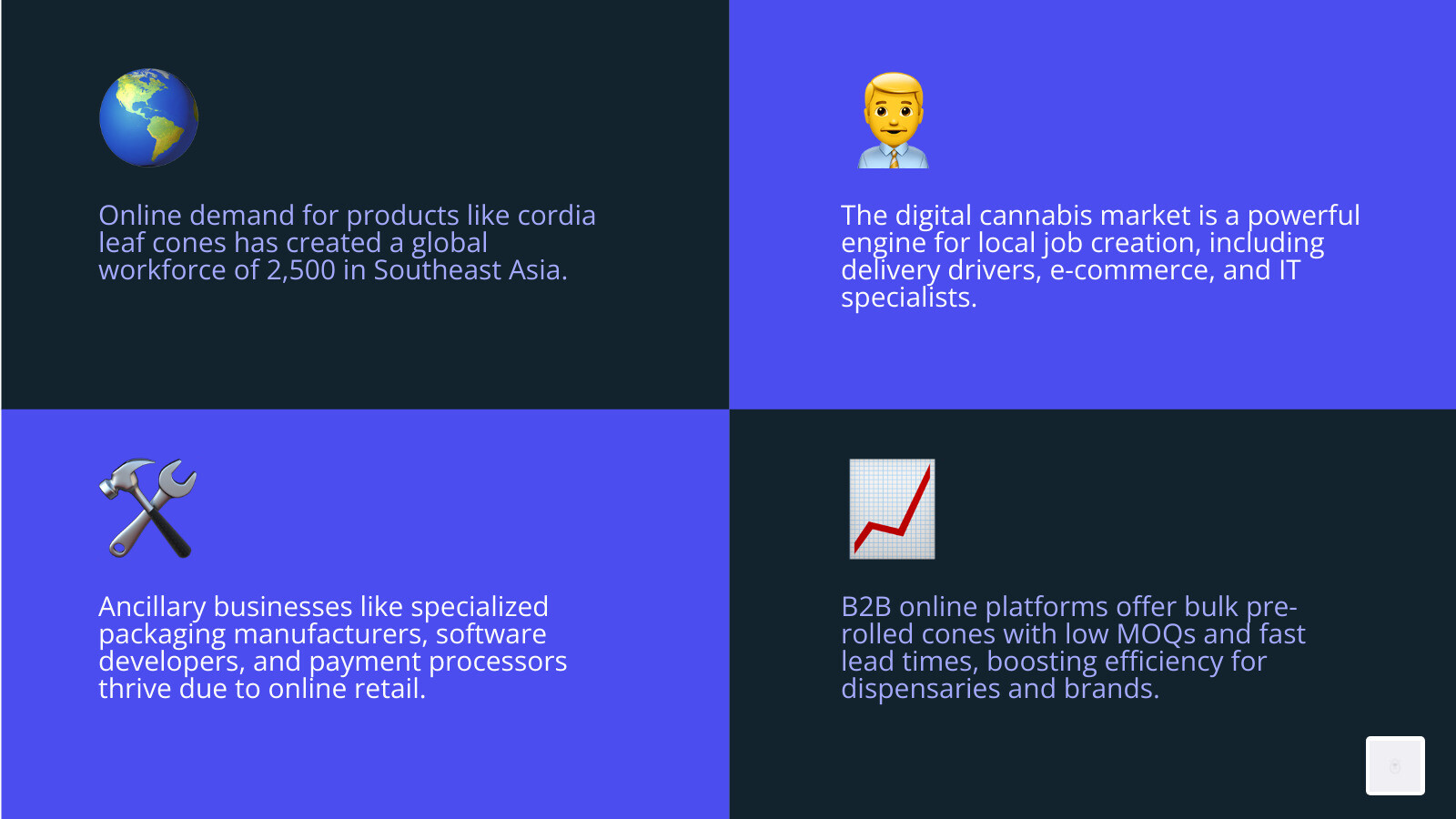 Online demand for products like cordia leaf cones has created a global workforce of 2,500 in Southeast Asia.

The digital cannabis market is a powerful engine for local job creation, including delivery drivers, e-commerce, and IT specialists.

Ancillary businesses like specialized packaging manufacturers, software developers, and payment processors thrive due to online retail.

B2B online platforms offer bulk pre-rolled cones with low MOQs and fast lead times, boosting efficiency for dispensaries and brands.