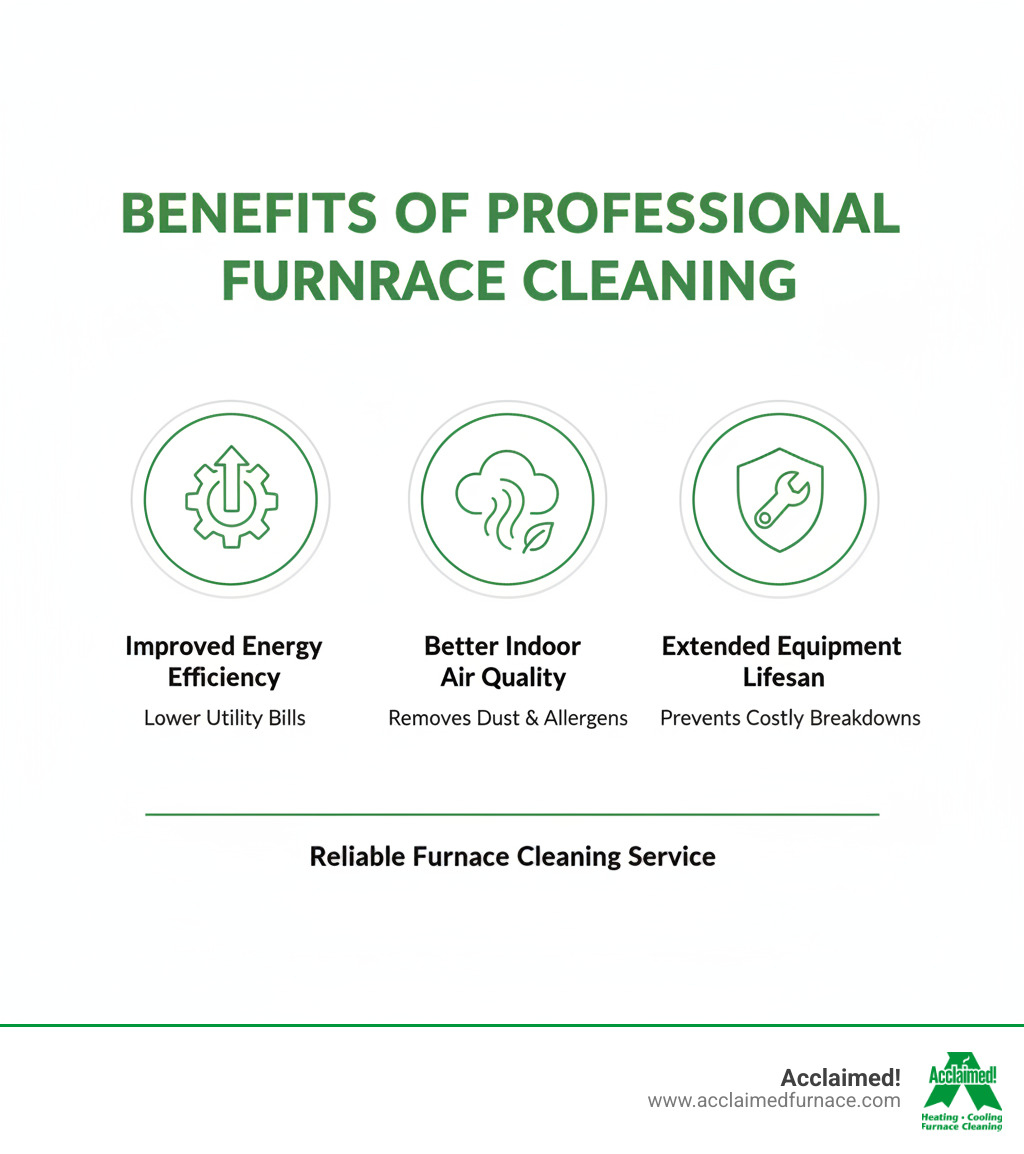 BENEFITS OF PROFESSIONAL FURNRACE CLEANING

Improved Energy Efficiency

Lower Utility Bills

Better Indoor Air Quality

Removes Dust & Allergens

Extended Equipment Lifesan

Prevents Costly Breakdowns

Reliable Furnace Cleaning Service

Acclaimed!
www.acclaimedfurnace.com

Acclaimed!
Heating • Cooling
Furnace Cleaning