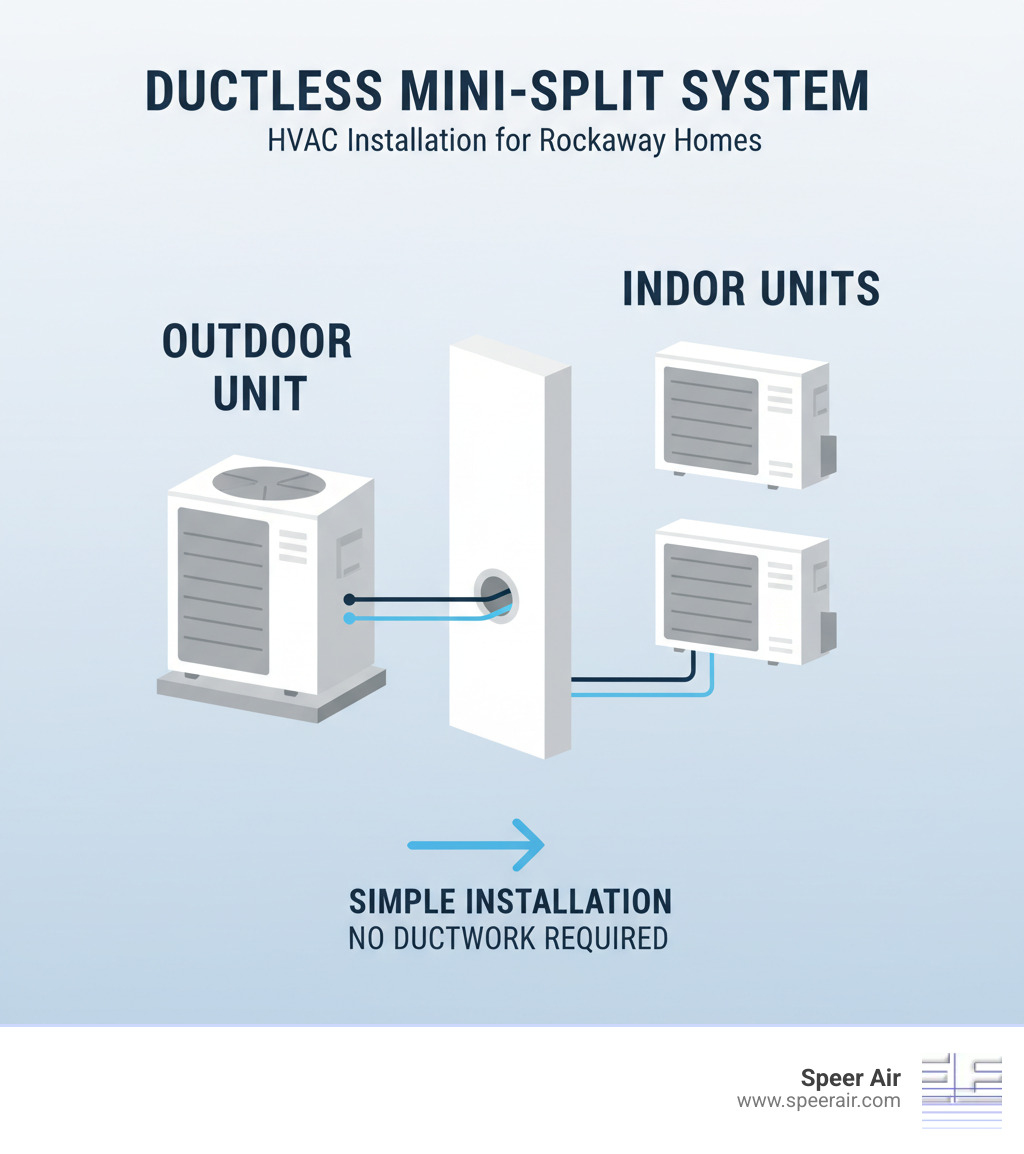 DUCTLESS MINI-SPLIT SYSTEM
HVAC Installation for Rockaway Homes

OUTDOOR UNIT

INDOR UNITS

SIMPLE INSTALLATION
NO DUCTWORK REQUIRED

Speer Air
www.speerair.com