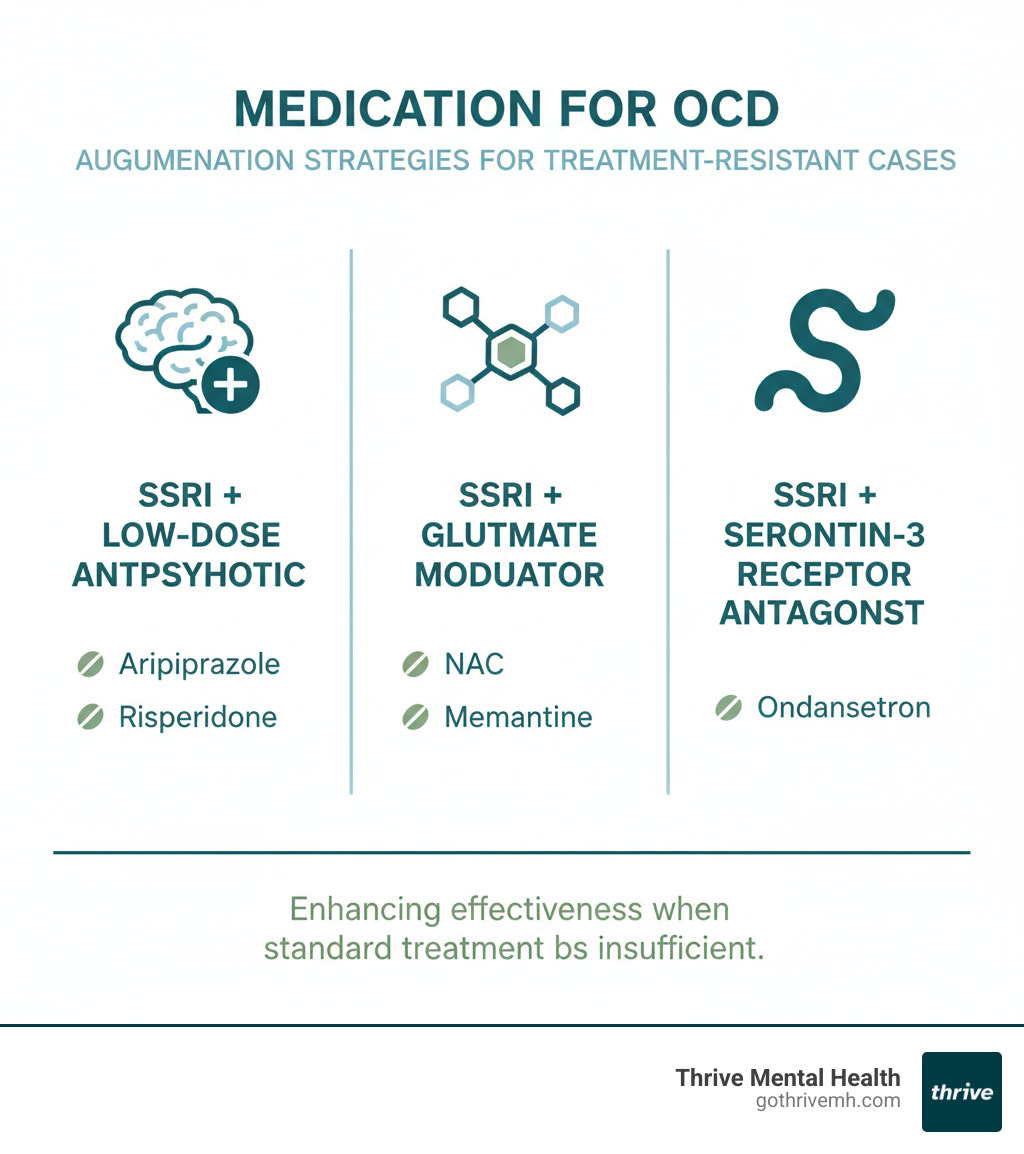 MEDICATION FOR OCD

AUGUMENATION STRATEGIES FOR TREATMENT-RESISTANT CASES

SSRI + LOW-DOSE ANTPSYHOTIC

Aripiprazole
Risperidone

SSRI + GLUTMATE MODUATOR

NAC
Memantine

SSRI + SERONTIN-3 RECEPTOR ANTAGONST

Ondansetron

Enhancing effectiveness when standard treatment bs insufficient.

Thrive Mental Health
gothrivemh.com

thrive