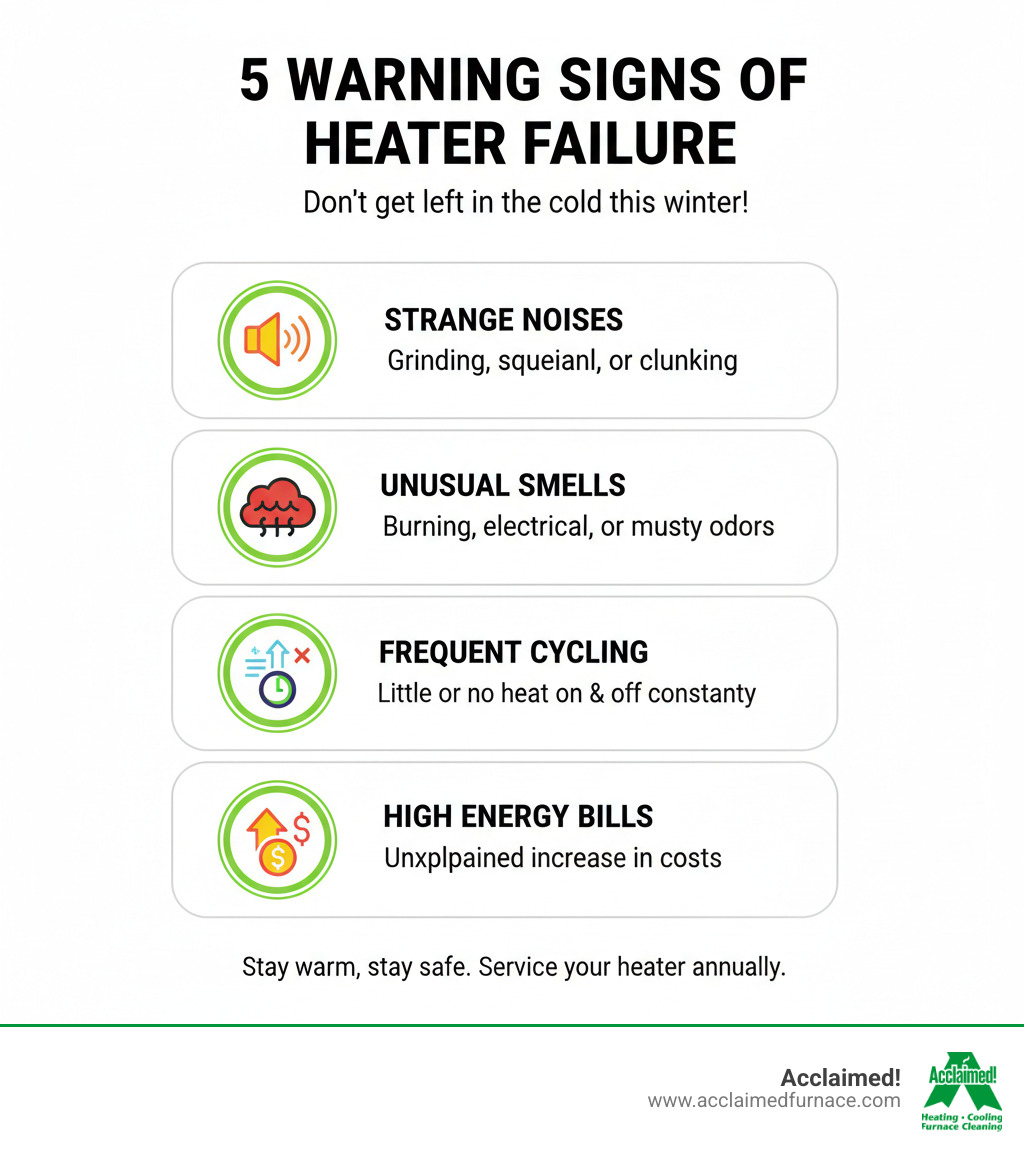 5 WARNING SIGNS OF HEATER FAILURE

Don't get left in the cold this winter!

STRANGE NOISES
Grinding, squeianl, or clunking

UNUSUAL SMELLS
Burning, electrical, or musty odors

FREQUENT CYCLING
Little or no heat on & off constanty

HIGH ENERGY BILLS
Unxplpained increase in costs

Stay warm, stay safe. Service your heater annually.

Acclaimed!
www.acclaimedfurnace.com

Acclaimed!
Heating • Cooling
Furnace Cleaning