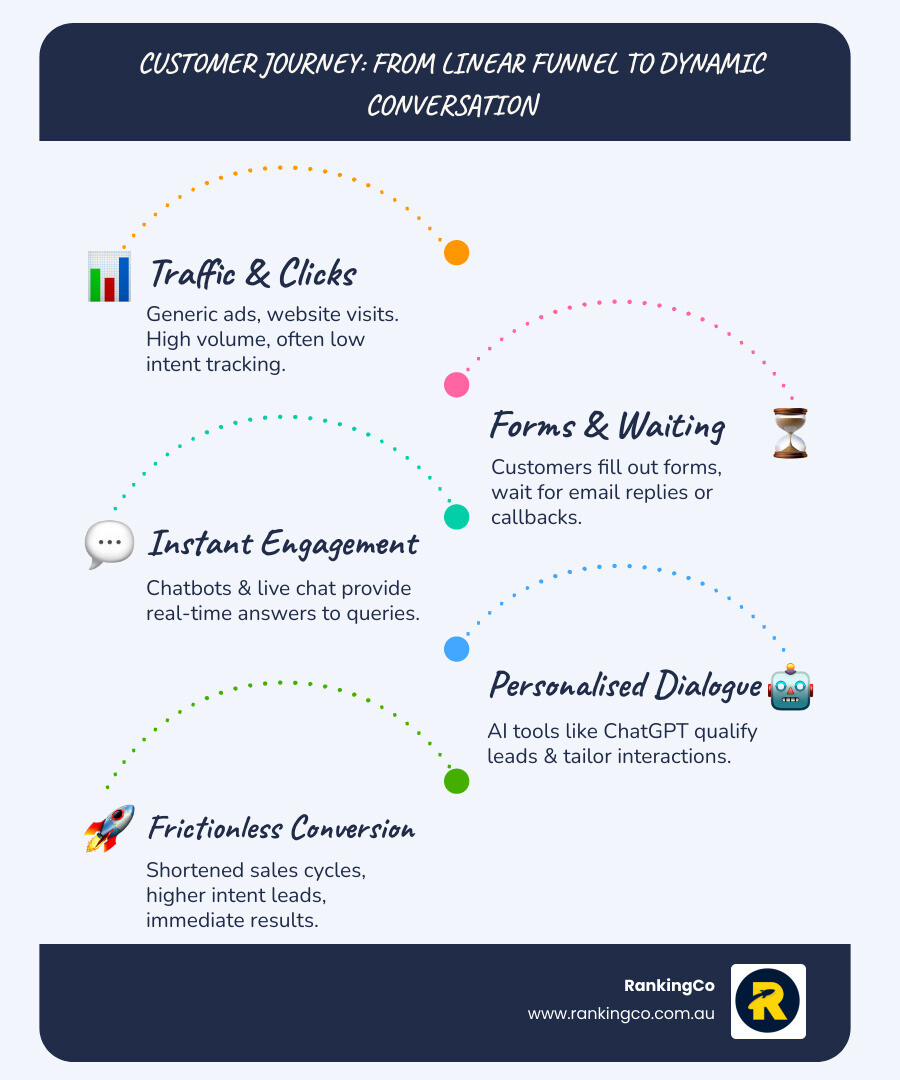 CUSTOMER JOURNEY: FROM LINEAR FUNNEL TO DYNAMIC CONVERSATION

Traffic & Clicks
Generic ads, website visits. High volume, often low intent tracking.

Forms & Waiting
Customers fill out forms, wait for email replies or callbacks.

Instant Engagement
Chatbots & live chat provide real-time answers to queries.

Personalised Dialogue
AI tools like ChatGPT qualify leads & tailor interactions.

Frictionless Conversion
Shortened sales cycles, higher intent leads, immediate results.

RankingCo
www.rankingco.com.au
R