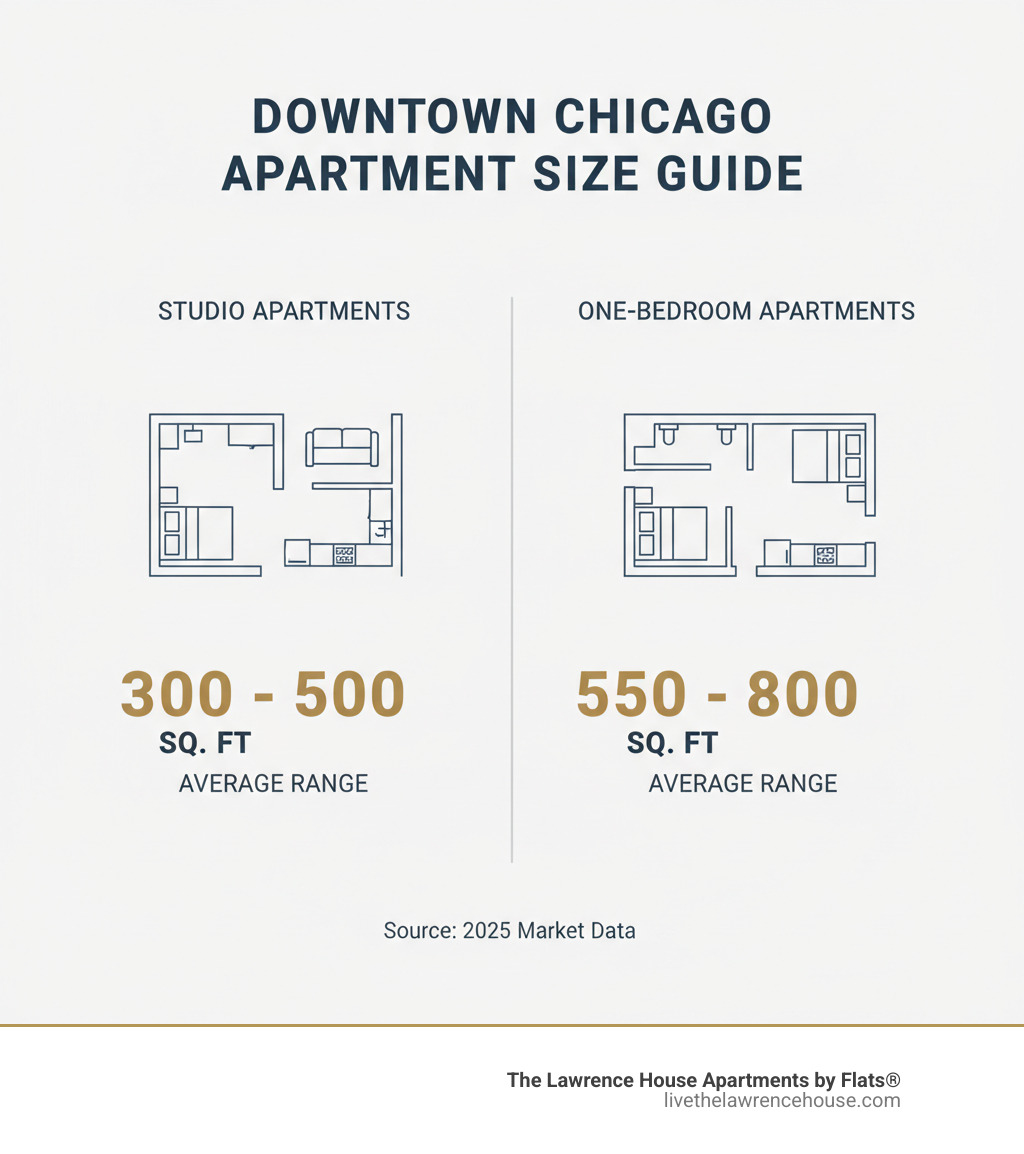 DOWNTOWN CHICAGO APARTMENT SIZE GUIDE

STUDIO APARTMENTS

300 - 500
SQ. FT
AVERAGE RANGE

ONE-BEDROOM APARTMENTS

550 - 800
SQ. FT
AVERAGE RANGE

Source: 2025 Market Data

The Lawrence House Apartments by Flats®
livethelawrencehouse.com