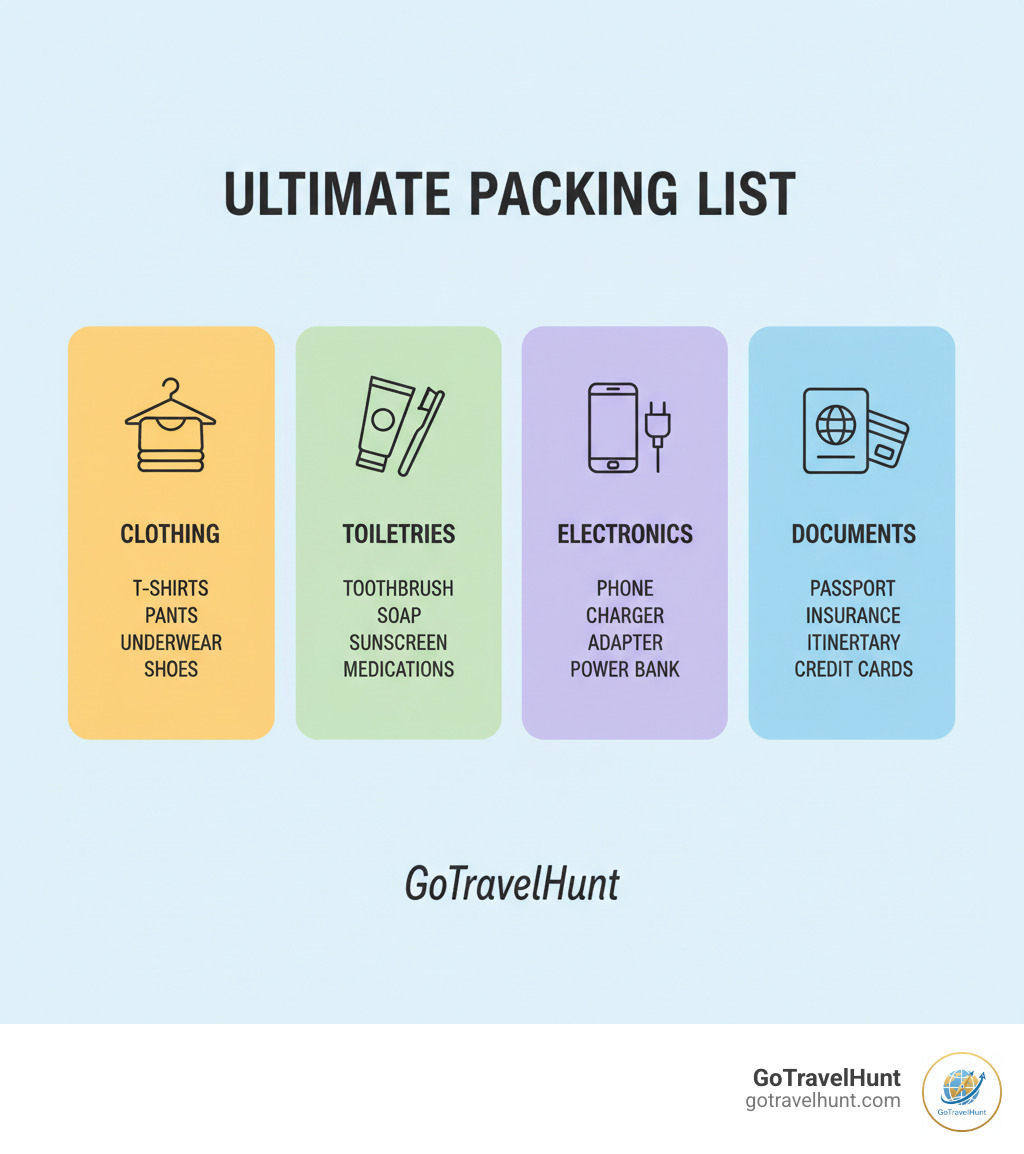 ULTIMATE PACKING LIST

CLOTHING

T-SHIRTS
PANTS
UNDERWEAR
SHOES

TOILETRIES

TOOTHBRUSH
SOAP
SUNSCREEN
MEDICATIONS

ELECTRONICS

PHONE
CHARGER
ADAPTER
POWER BANK

DOCUMENTS

PASSPORT
INSURANCE
ITINERTARY
CREDIT CARDS

GoTravelHunt

GoTravelHunt
gotravelhunt.com

GoTravelHunt