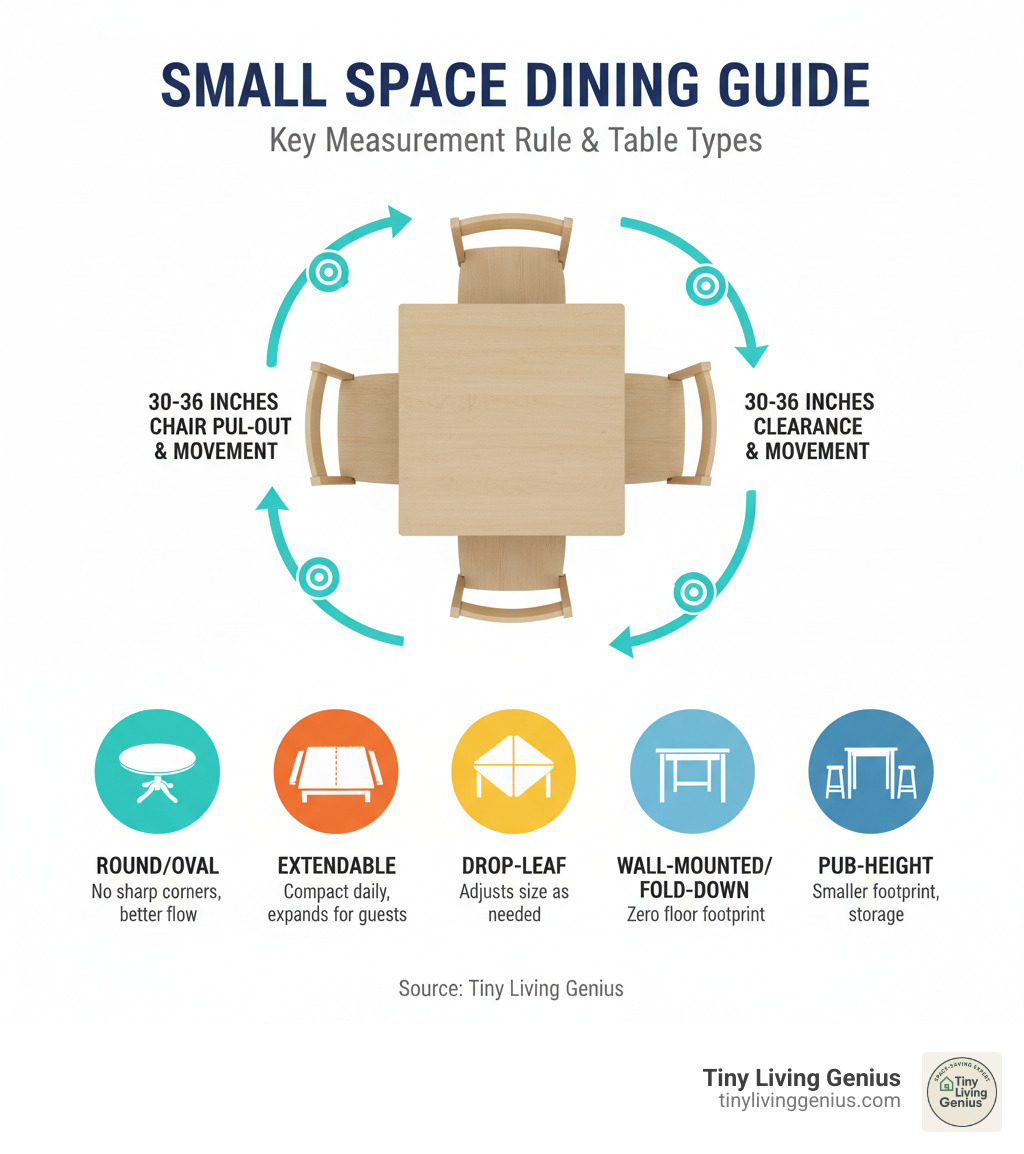 SMALL SPACE DINING GUIDE

Key Measurement Rule & Table Types

30-36 INCHES CHAIR PUL-OUT & MOVEMENT

30-36 INCHES CLEARANCE & MOVEMENT

ROUND/OVAL
No sharp corners, better flow

EXTENDABLE
Compact daily, expands for guests

DROP-LEAF
Adjusts size as needed

WALL-MOUNTED/ FOLD-DOWN
Zero floor footprint

PUB-HEIGHT
Smaller footprint, storage

Source: Tiny Living Genius

Tiny Living Genius
tinylivinggenius.com

SPACE-SAVING EXPERT
Tiny Living Genius