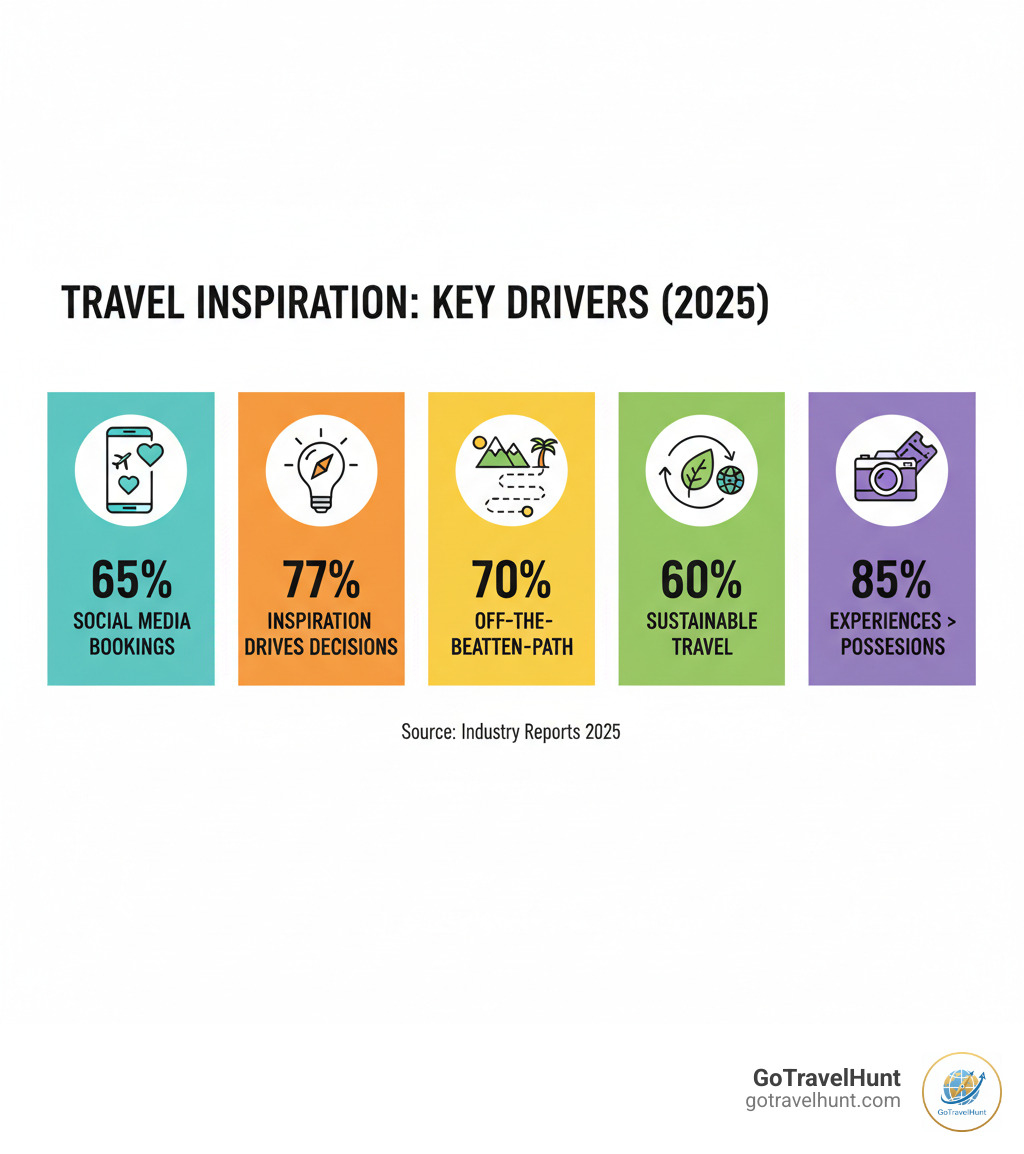 TRAVEL INSPIRATION: KEY DRIVERS (2025)

65%
SOCIAL MEDIA BOOKINGS

77%
INSPIRATION DRIVES DECISIONS

70%
OFF-THE-BEATTEN-PATH

60%
SUSTAINABLE TRAVEL

85%
EXPERIENCES > POSSESIONS

Source: Industry Reports 2025

GoTravelHunt
gotravelhunt.com
GoTravelHunt