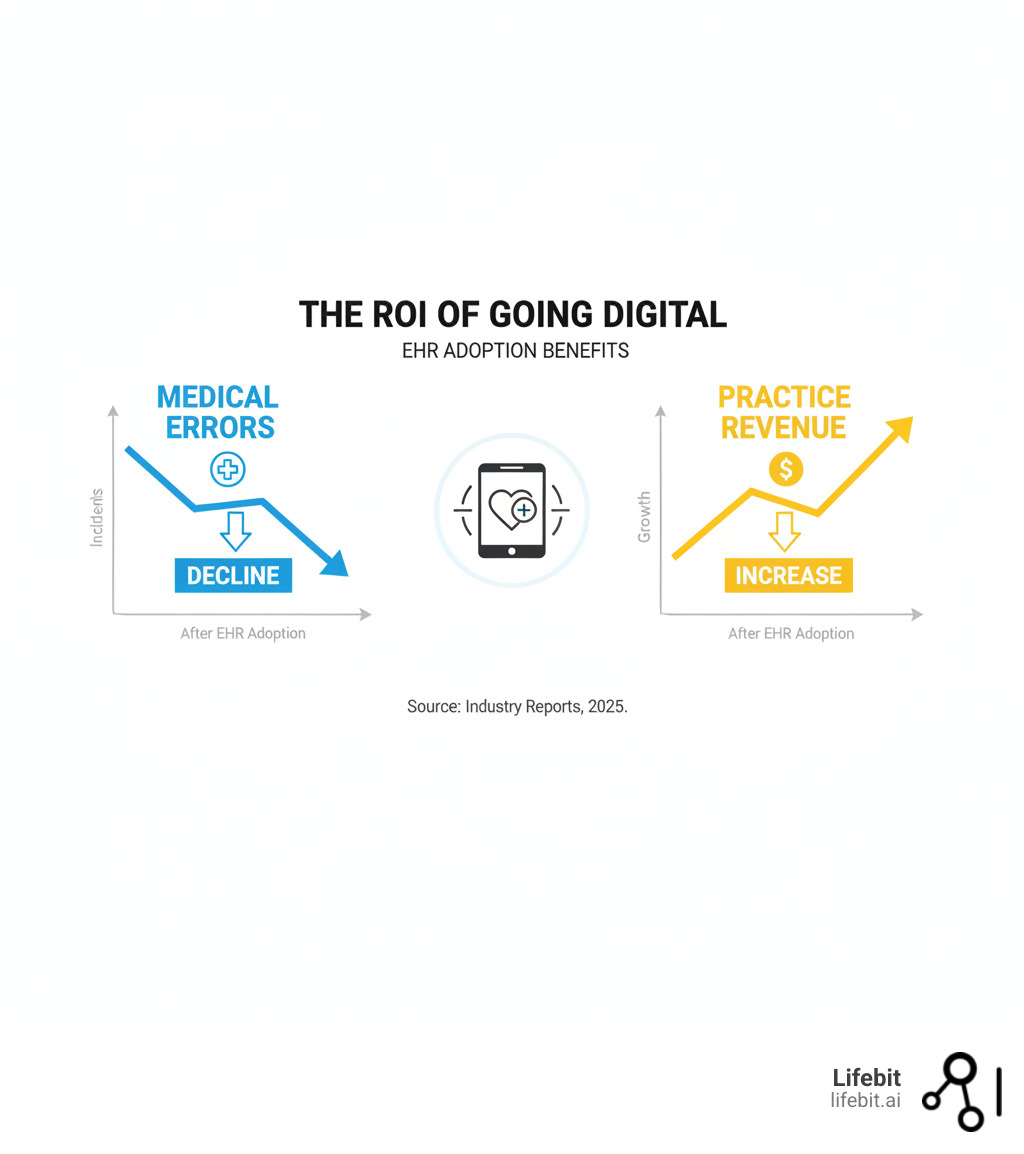 THE ROI OF GOING DIGITAL
EHR ADOPTION BENEFITS

MEDICAL ERRORS

Incidents

DECLINE

After EHR Adoption

PRACTICE REVENUE

$

Growth

INCREASE

After EHR Adoption

Source: Industry Reports, 2025.

Lifebit
lifebit.ai