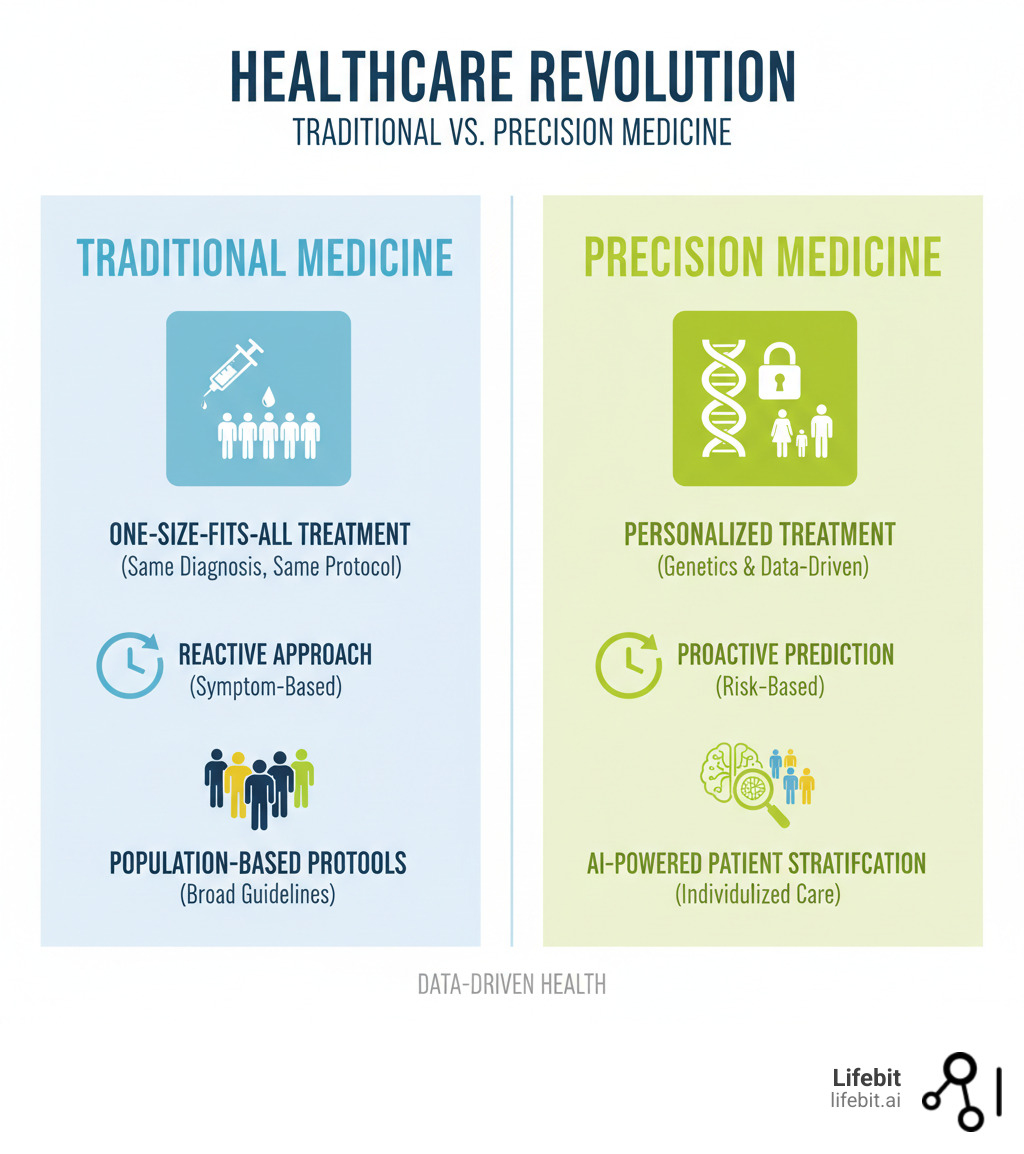 HEALTHCARE REVOLUTION
TRADITIONAL VS. PRECISION MEDICINE

TRADITIONAL MEDICINE

ONE-SIZE-FITS-ALL TREATMENT
(Same Diagnosis, Same Protocol)

REACTIVE APPROACH
(Symptom-Based)

POPULATION-BASED PROTOOLS
(Broad Guidelines)

PRECISION MEDICINE

PERSONALIZED TREATMENT
(Genetics & Data-Driven)

PROACTIVE PREDICTION
(Risk-Based)

AI-POWERED PATIENT STRATIFCATION
(Individulized Care)

DATA-DRIVEN HEALTH

Lifebit
lifebit.ai