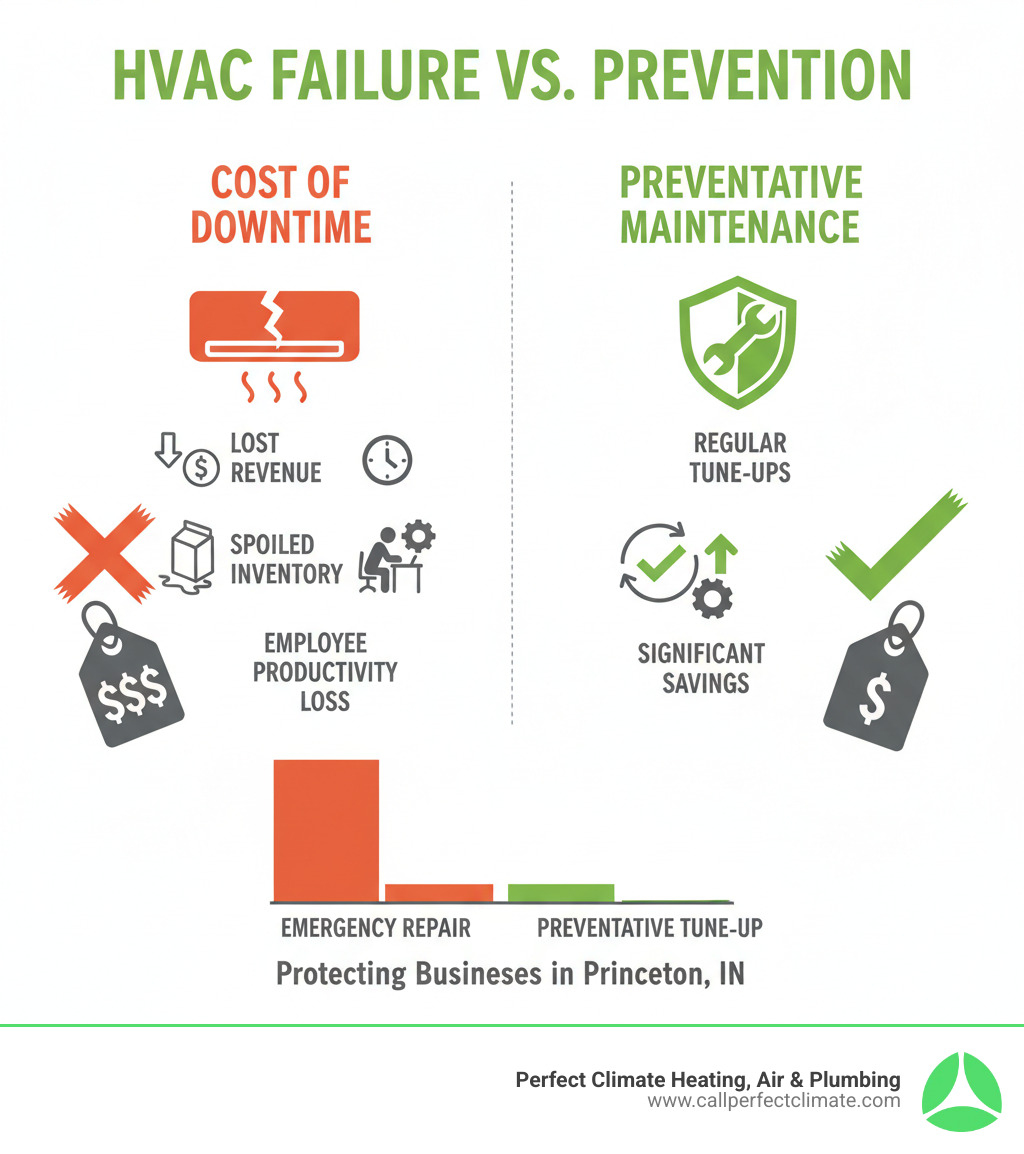 HVAC FAILURE VS. PREVENTION

COST OF DOWNTIME

LOST REVENUE

SPOILED INVENTORY

EMPLOYEE PRODUCTIVITY LOSS

$$$

PREVENTATIVE MAINTENANCE

REGULAR TUNE-UPS

SIGNIFICANT SAVINGS

$

EMERGENCY REPAIR

PREVENTATIVE TUNE-UP

Protecting Businesses in Princeton, IN

Perfect Climate Heating, Air & Plumbing
www.callperfectclimate.com