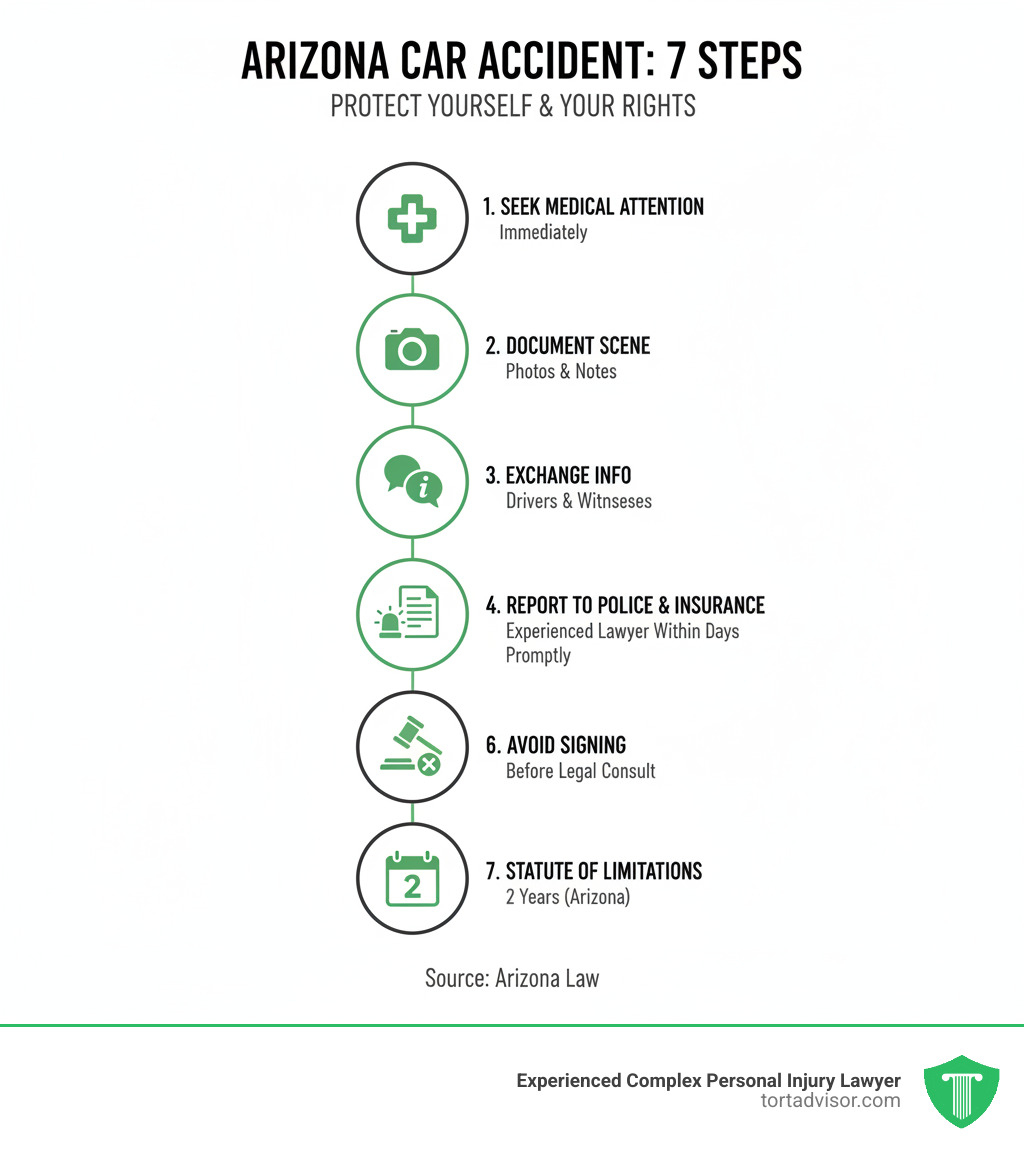 ARIZONA CAR ACCIDENT: 7 STEPS
PROTECT YOURSELF & YOUR RIGHTS

1. SEEK MEDICAL ATTENTION
Immediately

2. DOCUMENT SCENE
Photos & Notes

3. EXCHANGE INFO
Drivers & Witnseses

4. REPORT TO POLICE & INSURANCE
Experienced Lawyer Within Days
Promptly

6. AVOID SIGNING
Before Legal Consult

2

7. STATUTE OF LIMITATIONS
2 Years (Arizona)

Source: Arizona Law

Experienced Complex Personal Injury Lawyer
tortadvisor.com