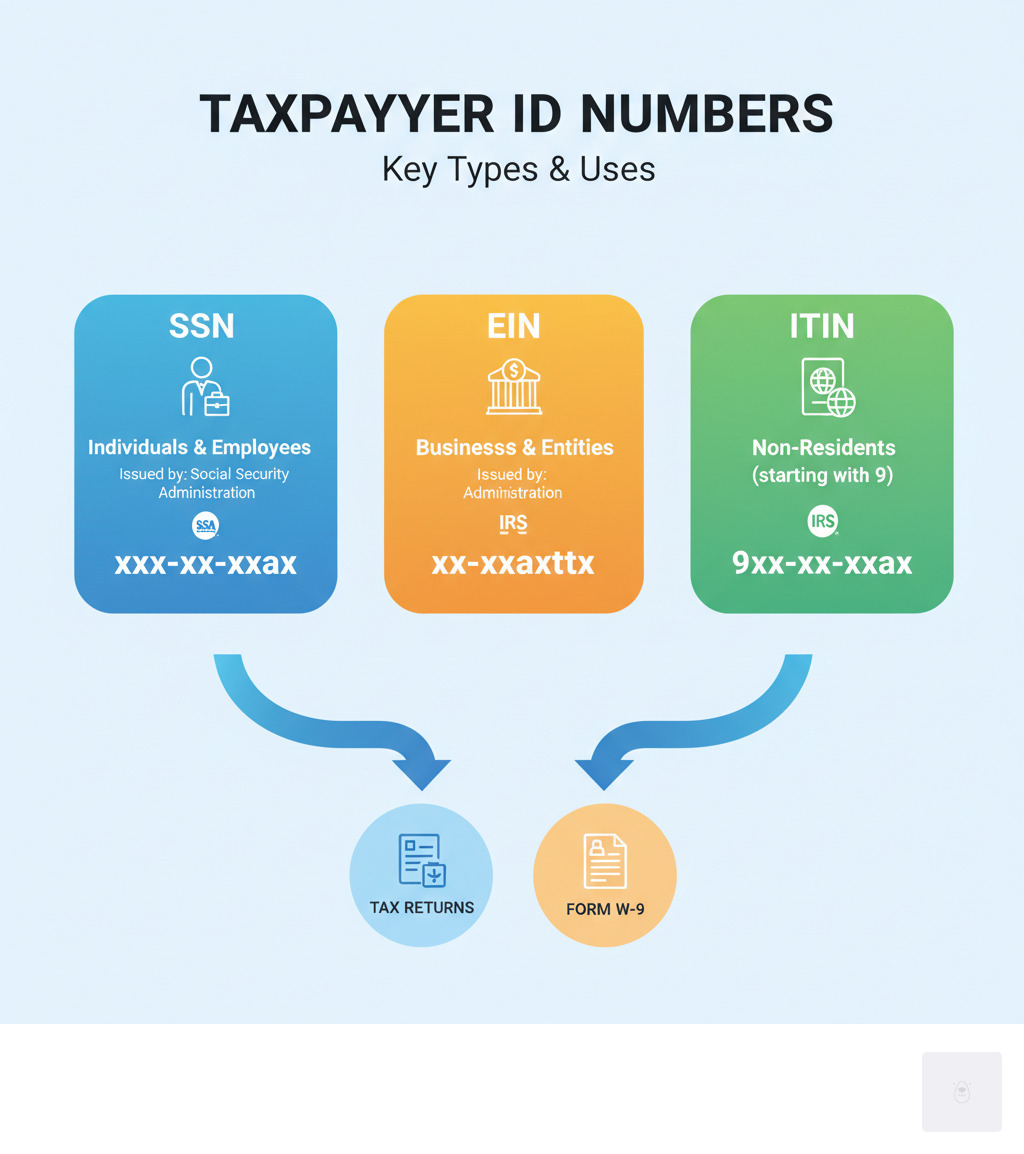 TAXPAYYER ID NUMBERS

Key Types & Uses

SSN

Individuals & Employees

Issued by: Social Security Administration

SSA

xxx-xx-xxax

EIN

Businesss & Entities

Issued by: Administration

IRS

xx-xxaxttx

ITIN

Non-Residents (starting with 9)

IRS

9xx-xx-xxax

TAX RETURNS

FORM W-9