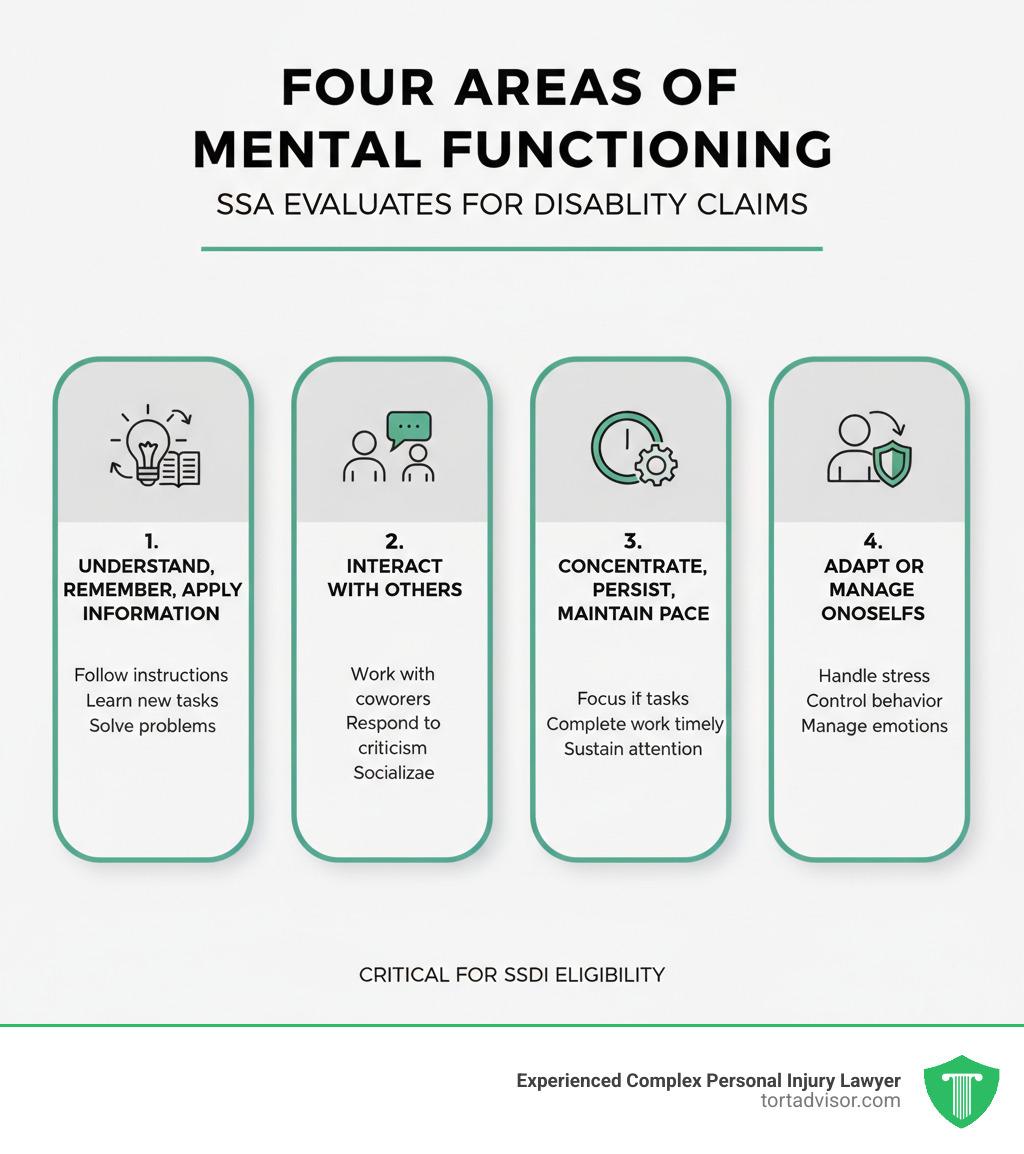 FOUR AREAS OF MENTAL FUNCTIONING

SSA EVALUATES FOR DISABLITY CLAIMS

1.
UNDERSTAND, REMEMBER, APPLY INFORMATION

Follow instructions
Learn new tasks
Solve problems

2.
INTERACT WITH OTHERS

Work with coworers
Respond to criticism
Socializae

3.
CONCENTRATE, PERSIST, MAINTAIN PACE

Focus if tasks
Complete work timely
Sustain attention

4.
ADAPT OR MANAGE ONOSELFS

Handle stress
Control behavior
Manage emotions

CRITICAL FOR SSDI ELIGIBILITY

Experienced Complex Personal Injury Lawyer
tortadvisor.com