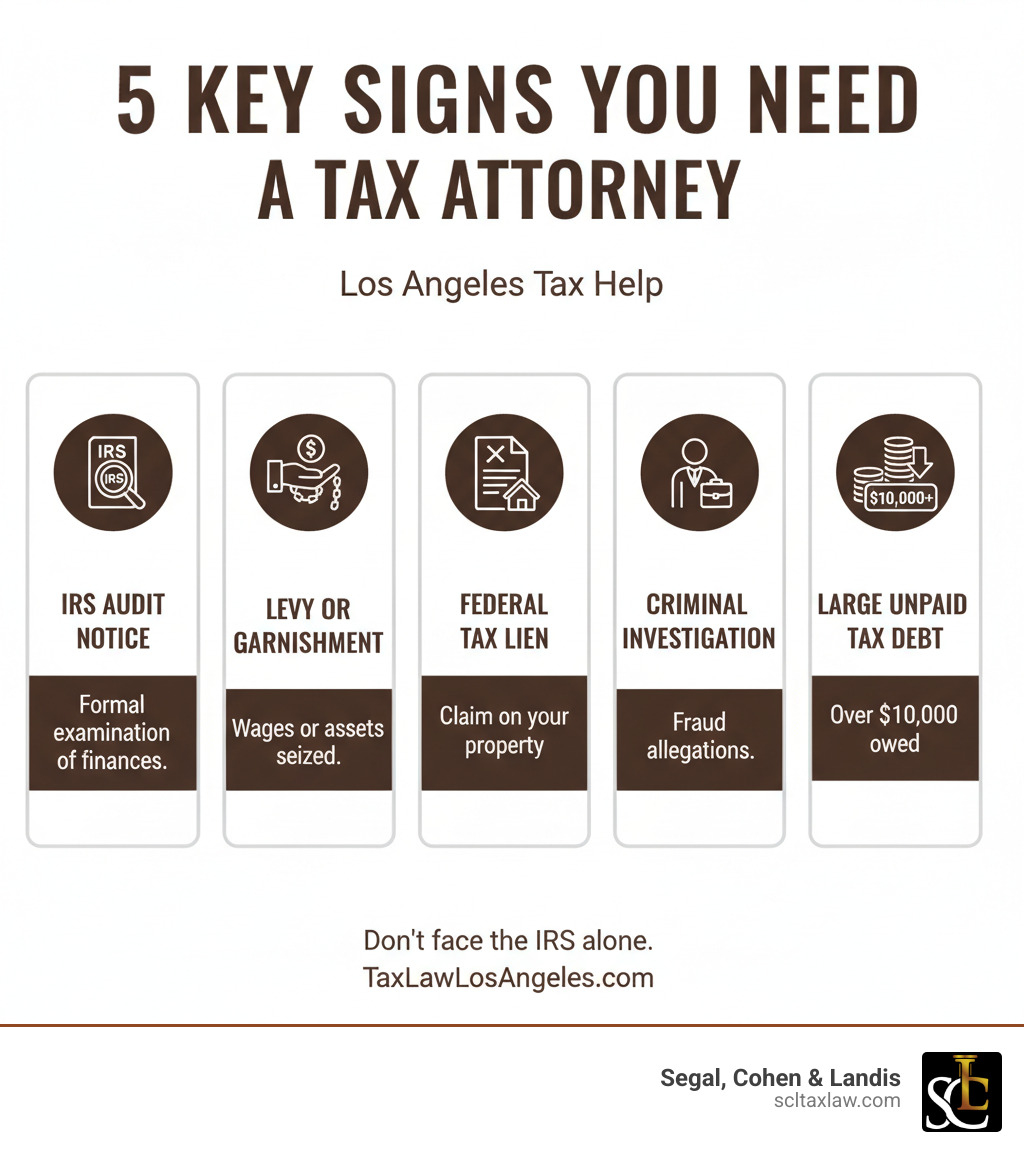 5 KEY SIGNS YOU NEED A TAX ATTORNEY

Los Angeles Tax Help

IRS
IRS

IRS AUDIT NOTICE

Formal examination of finances.

$

LEVY OR GARNISHMENT

Wages or assets seized.

FEDERAL TAX LIEN

Claim on your property

CRIMINAL INVESTIGATION

Fraud allegations.

$10,000+

LARGE UNPAID TAX DEBT

Over $10,000 owed

Don't face the IRS alone.
TaxLawLosAngeles.com

Segal, Cohen & Landis
scltaxlaw.com

SCL