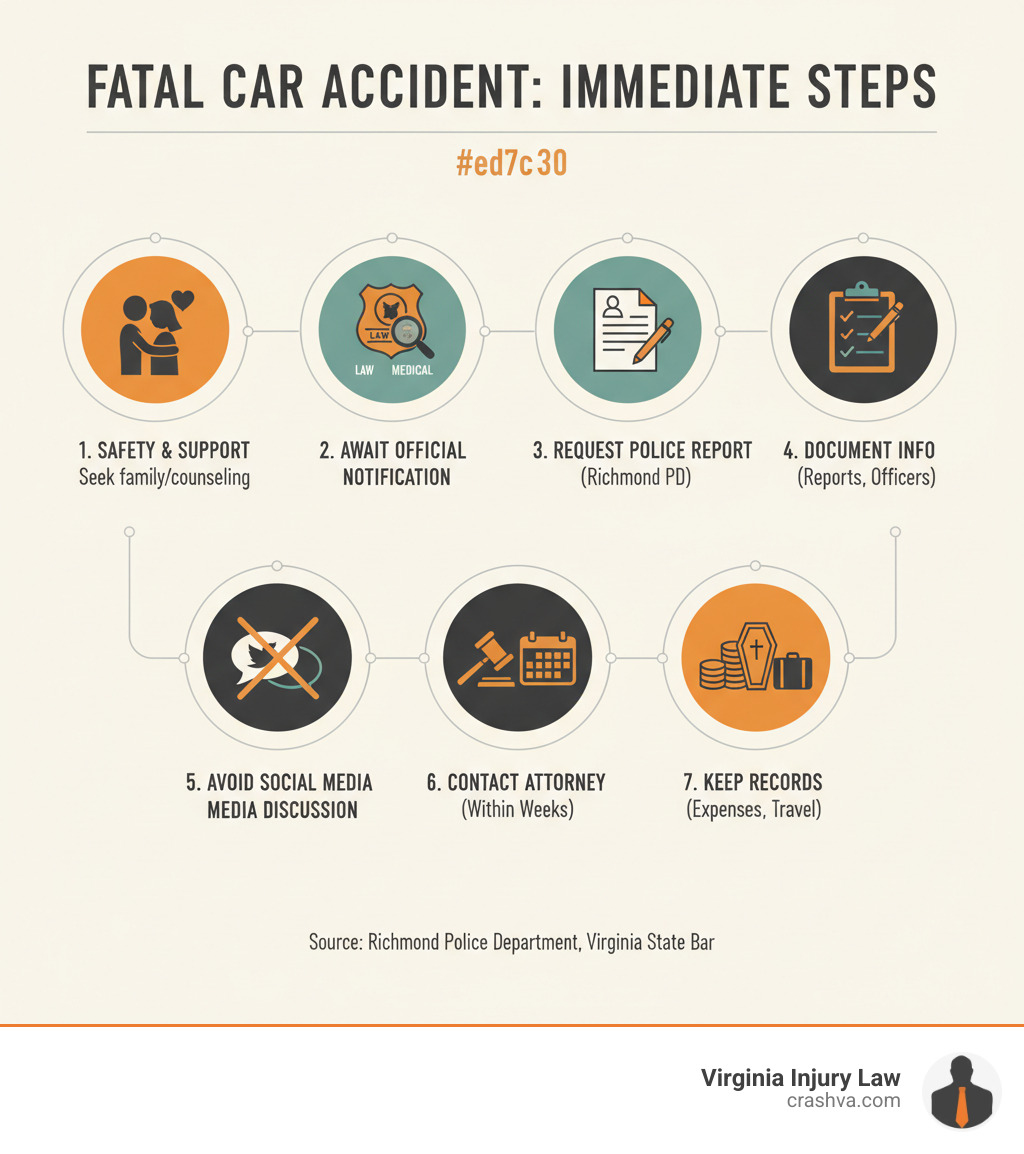 FATAL CAR ACCIDENT: IMMEDIATE STEPS

#ed7c30

LAW

LAW MEDICAL

1. SAFETY & SUPPORT
Seek family/counseling

2. AWAIT OFFICIAL NOTIFICATION

3. REQUEST POLICE REPORT
(Richmond PD)

4. DOCUMENT INFO
(Reports, Officers)

5. AVOID SOCIAL MEDIA MEDIA DISCUSSION

6. CONTACT ATTORNEY
(Within Weeks)

7. KEEP RECORDS
(Expenses, Travel)

Source: Richmond Police Department, Virginia State Bar

Virginia Injury Law
crashva.com