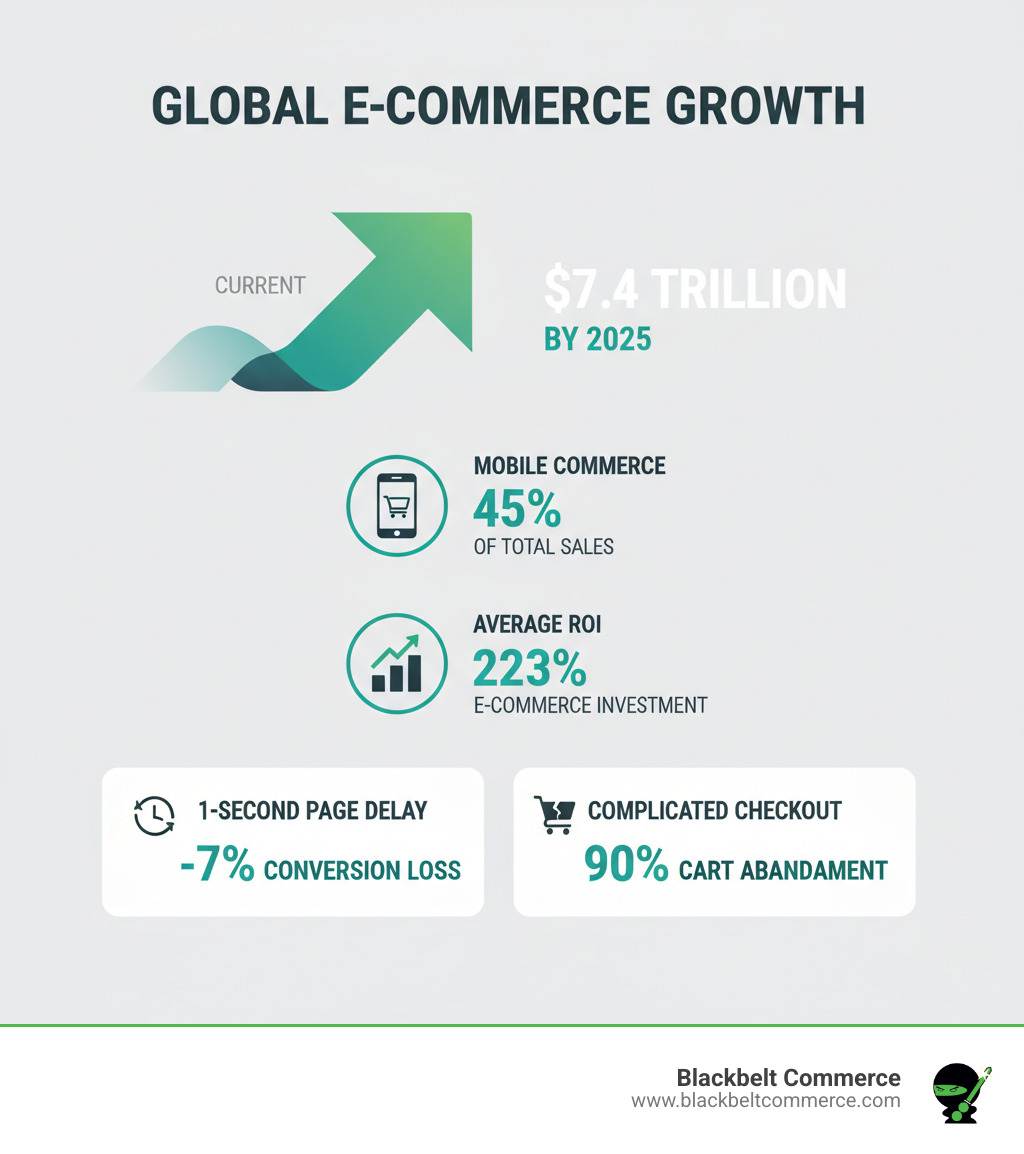 GLOBAL E-COMMERCE GROWTH

CURRENT

$7.4 TRILLION
BY 2025

MOBILE COMMERCE
45%
OF TOTAL SALES

AVERAGE ROI
223%
E-COMMERCE INVESTMENT

1-SECOND PAGE DELAY
-7% CONVERSION LOSS

COMPLICATED CHECKOUT
90% CART ABANDAMENT

Blackbelt Commerce
www.blackbeltcommerce.com