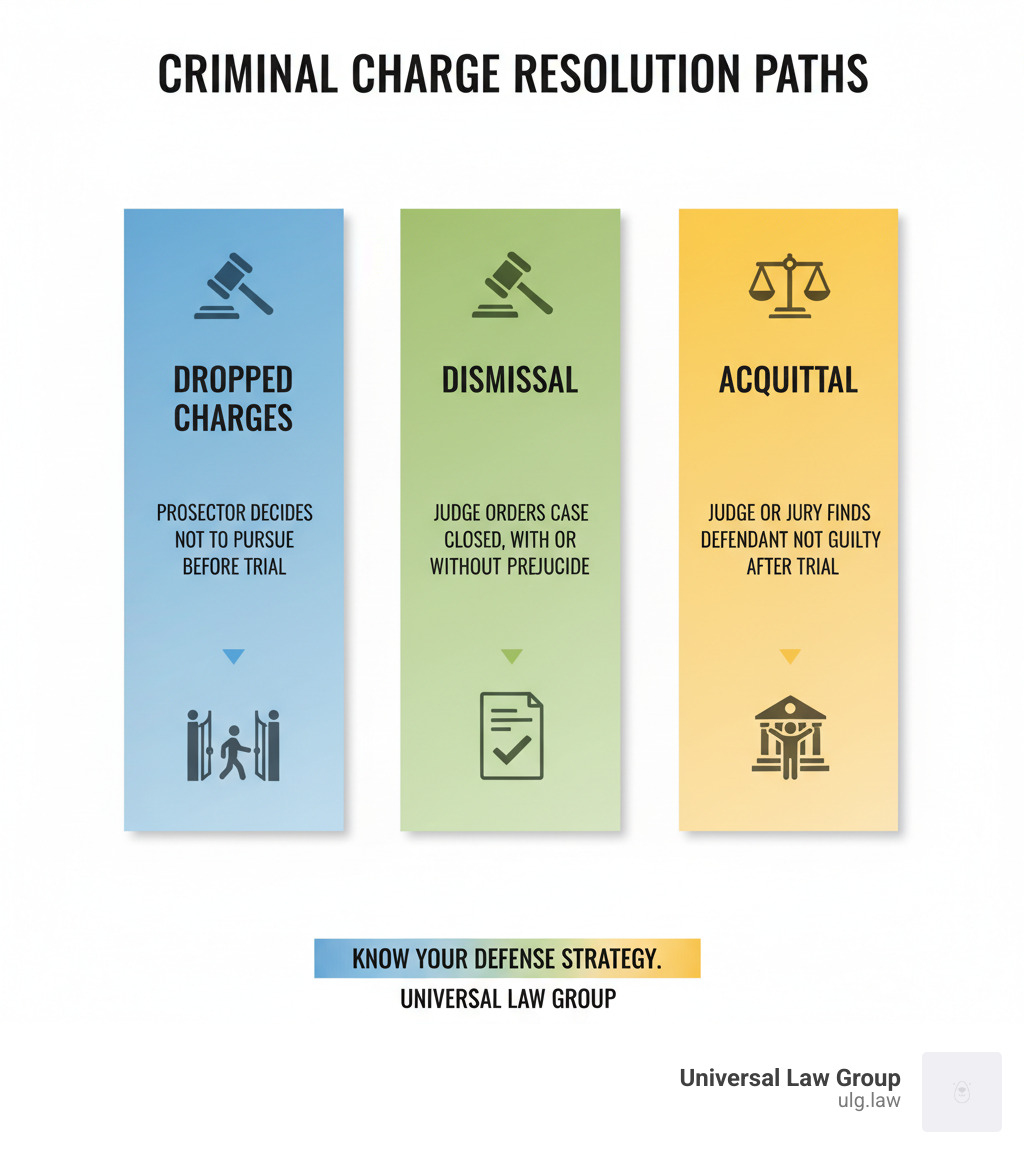 CRIMINAL CHARGE RESOLUTION PATHS

DROPPED CHARGES

PROSECTOR DECIDES NOT TO PURSUE BEFORE TRIAL

DISMISSAL

JUDGE ORDERS CASE CLOSED, WITH OR WITHOUT PREJUCIDE

ACQUITTAL

JUDGE OR JURY FINDS DEFENDANT NOT GUILTY AFTER TRIAL

KNOW YOUR DEFENSE STRATEGY.

UNIVERSAL LAW GROUP

Universal Law Group
ulg.law