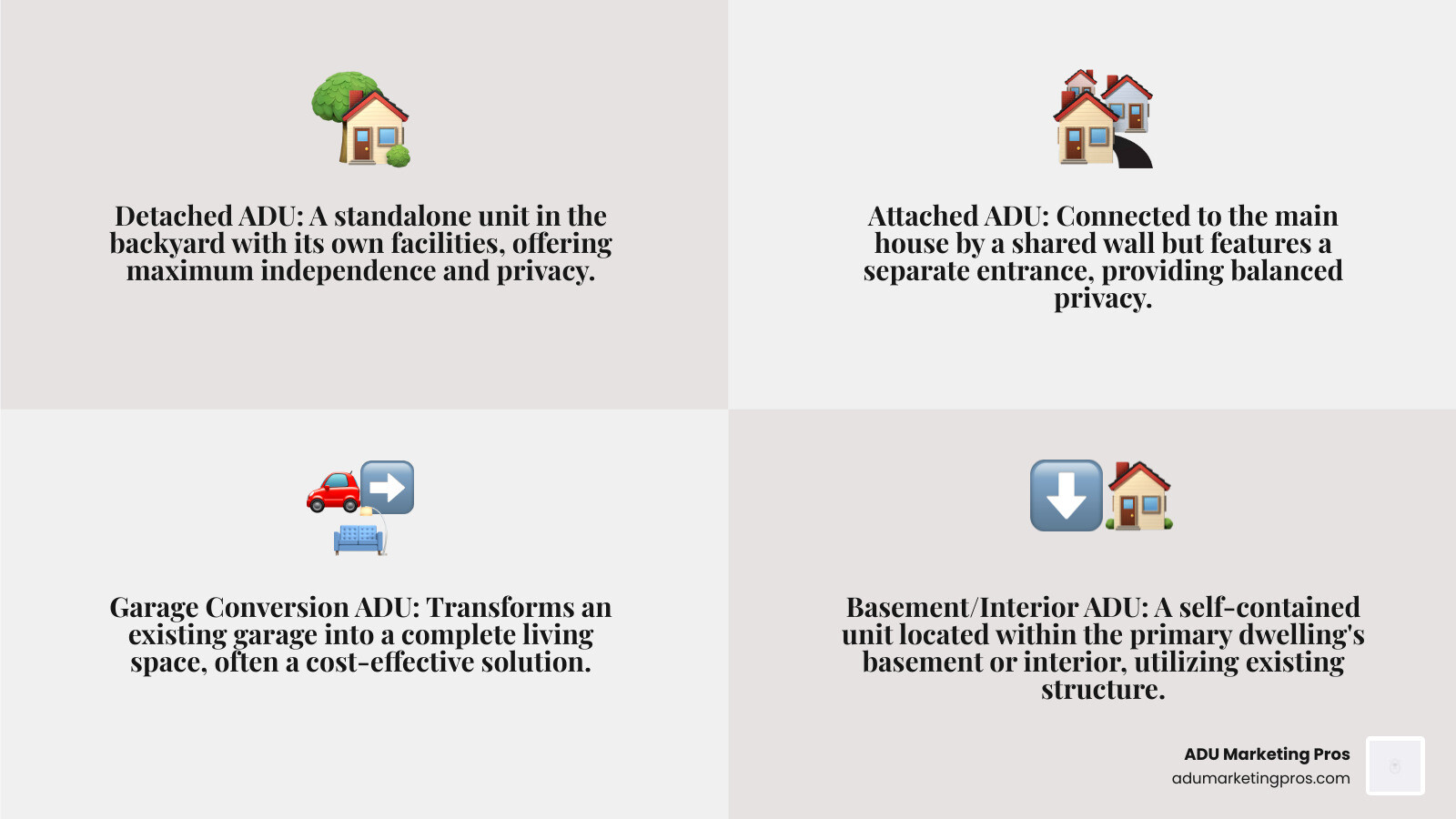 Detached ADU: A standalone unit in the backyard with its own facilities, offering maximum independence and privacy.

Attached ADU: Connected to the main house by a shared wall but features a separate entrance, providing balanced privacy.

Garage Conversion ADU: Transforms an existing garage into a complete living space, often a cost-effective solution.

Basement/Interior ADU: A self-contained unit located within the primary dwelling's basement or interior, utilizing existing structure.

ADU Marketing Pros
adumarketingpros.com