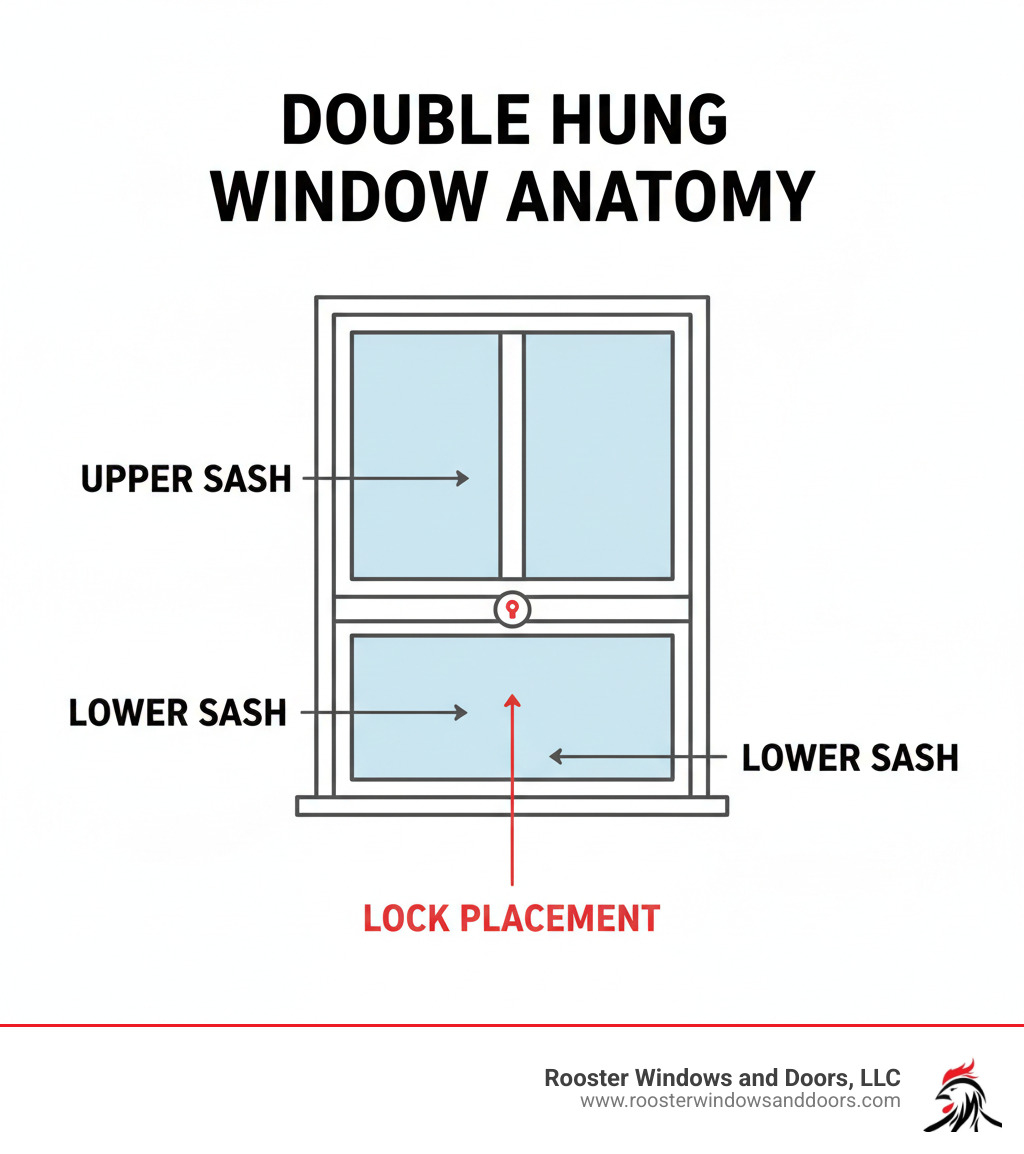 DOUBLE HUNG WINDOW ANATOMY

UPPER SASH

LOWER SASH

LOWER SASH

LOCK PLACEMENT

Rooster Windows and Doors, LLC
www.roosterwindowsanddoors.com