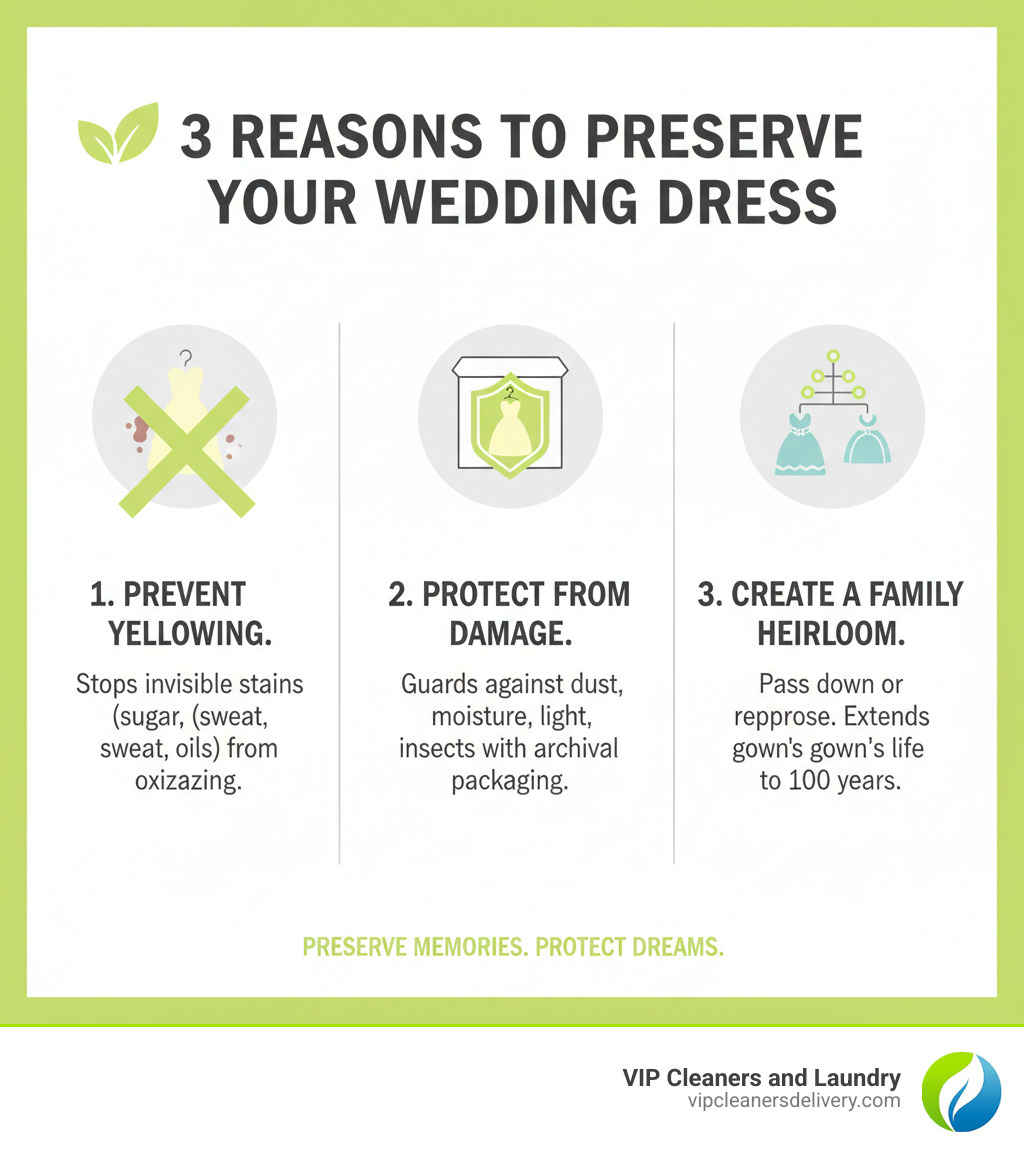 3 REASONS TO PRESERVE YOUR WEDDING DRESS

1. PREVENT YELLOWING.

Stops invisible stains (sugar, (sweat, sweat, oils) from oxizazing.

2. PROTECT FROM DAMAGE.

Guards against dust, moisture, light, insects with archival packaging.

3. CREATE A FAMILY HEIRLOOM.

Pass down or repprose. Extends gown's gown's life to 100 years.

PRESERVE MEMORIES. PROTECT DREAMS.

VIP Cleaners and Laundry
vipcleanersdelivery.com