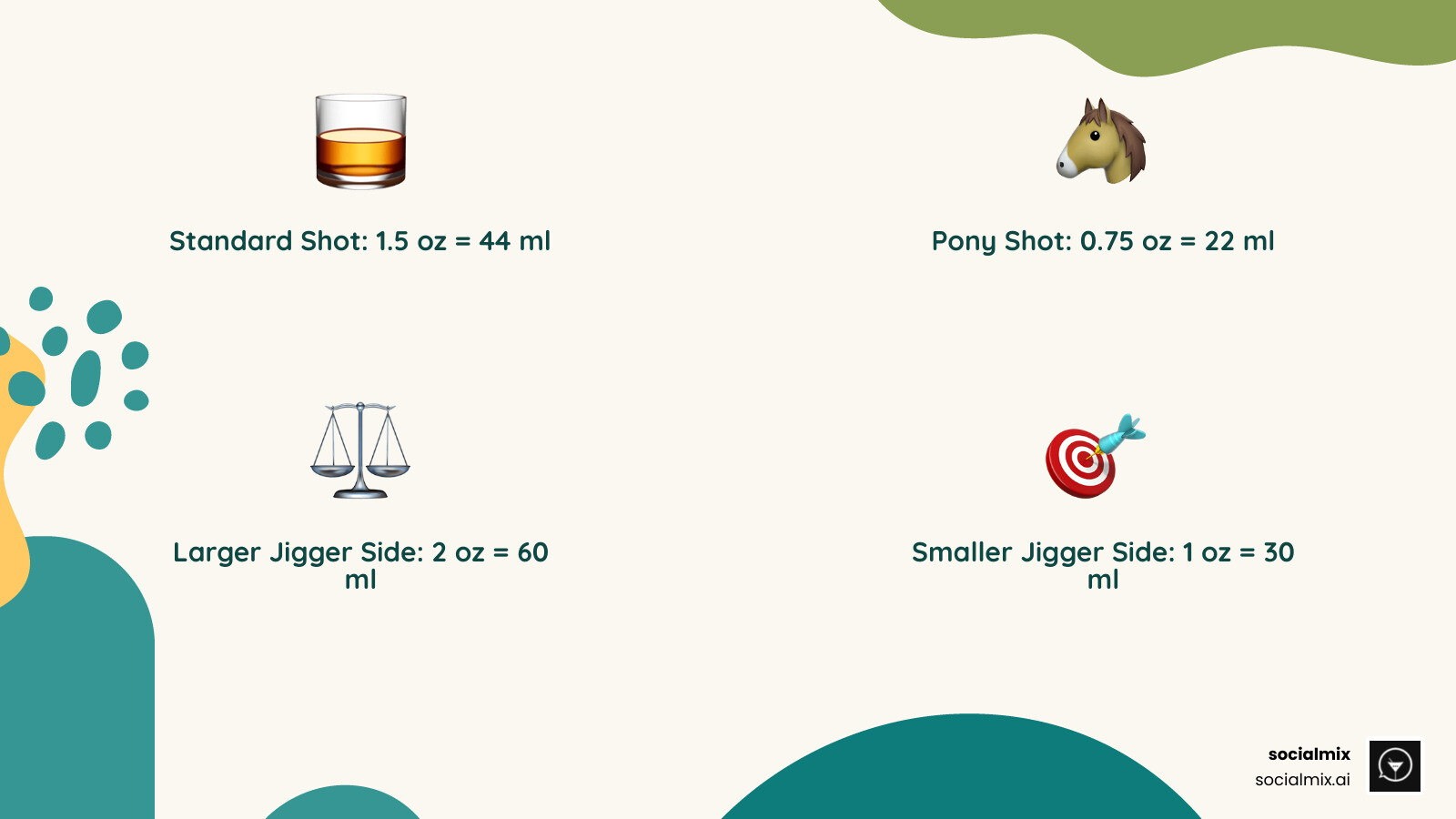 Standard Shot: 1.5 oz = 44 ml

Pony Shot: 0.75 oz = 22 ml

Larger Jigger Side: 2 oz = 60 ml

Smaller Jigger Side: 1 oz = 30 ml

socialmix
socialmix.ai