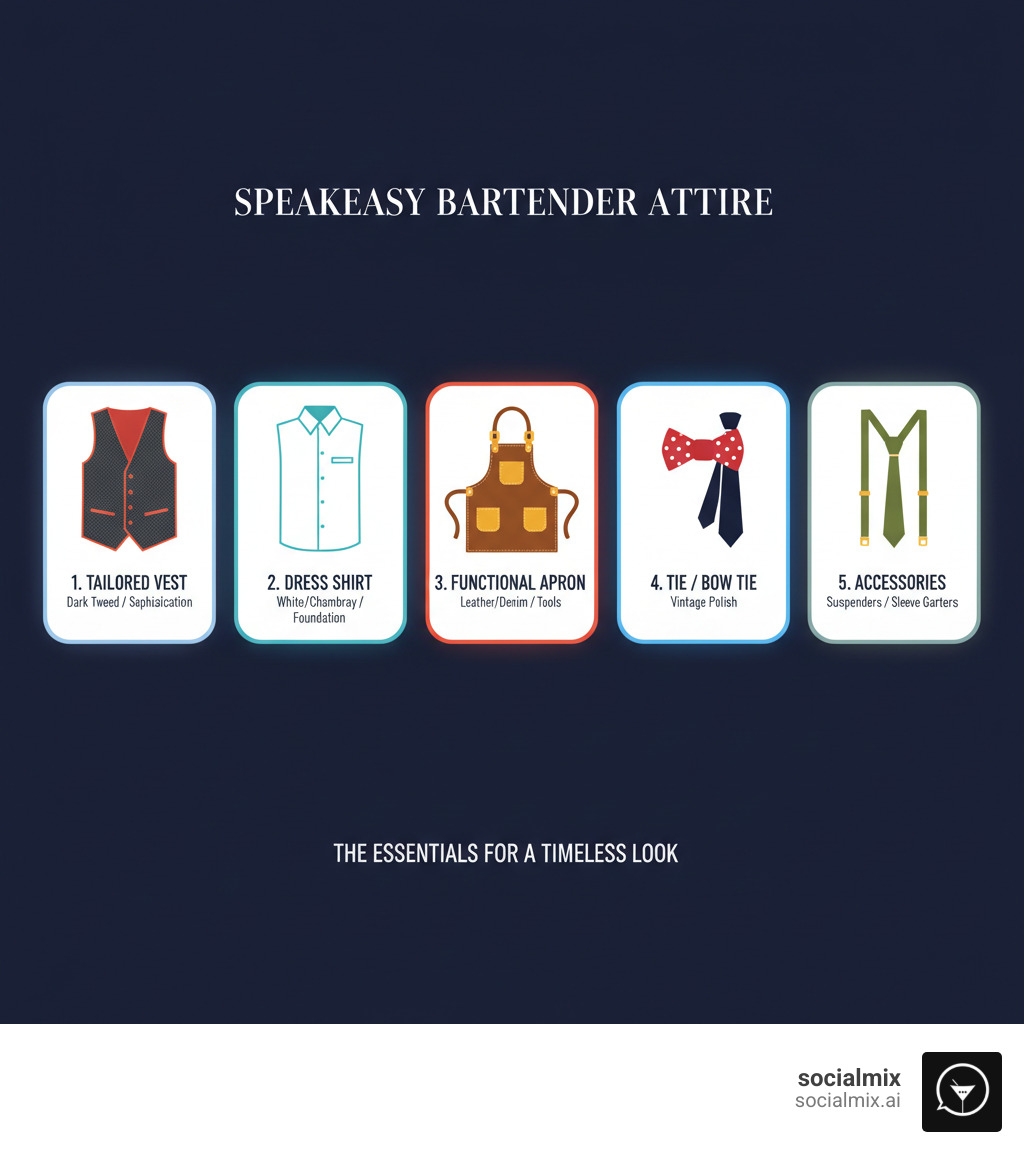 SPEAKEASY BARTENDER ATTIRE

1. TAILORED VEST
Dark Tweed / Saphisication

2. DRESS SHIRT
White/Chambray / Foundation

3. FUNCTIONAL APRON
Leather/Denim / Tools

4. TIE / BOW TIE
Vintage Polish

5. ACCESSORIES
Suspenders / Sleeve Garters

THE ESSENTIALS FOR A TIMELESS LOOK

socialmix
socialmix.ai