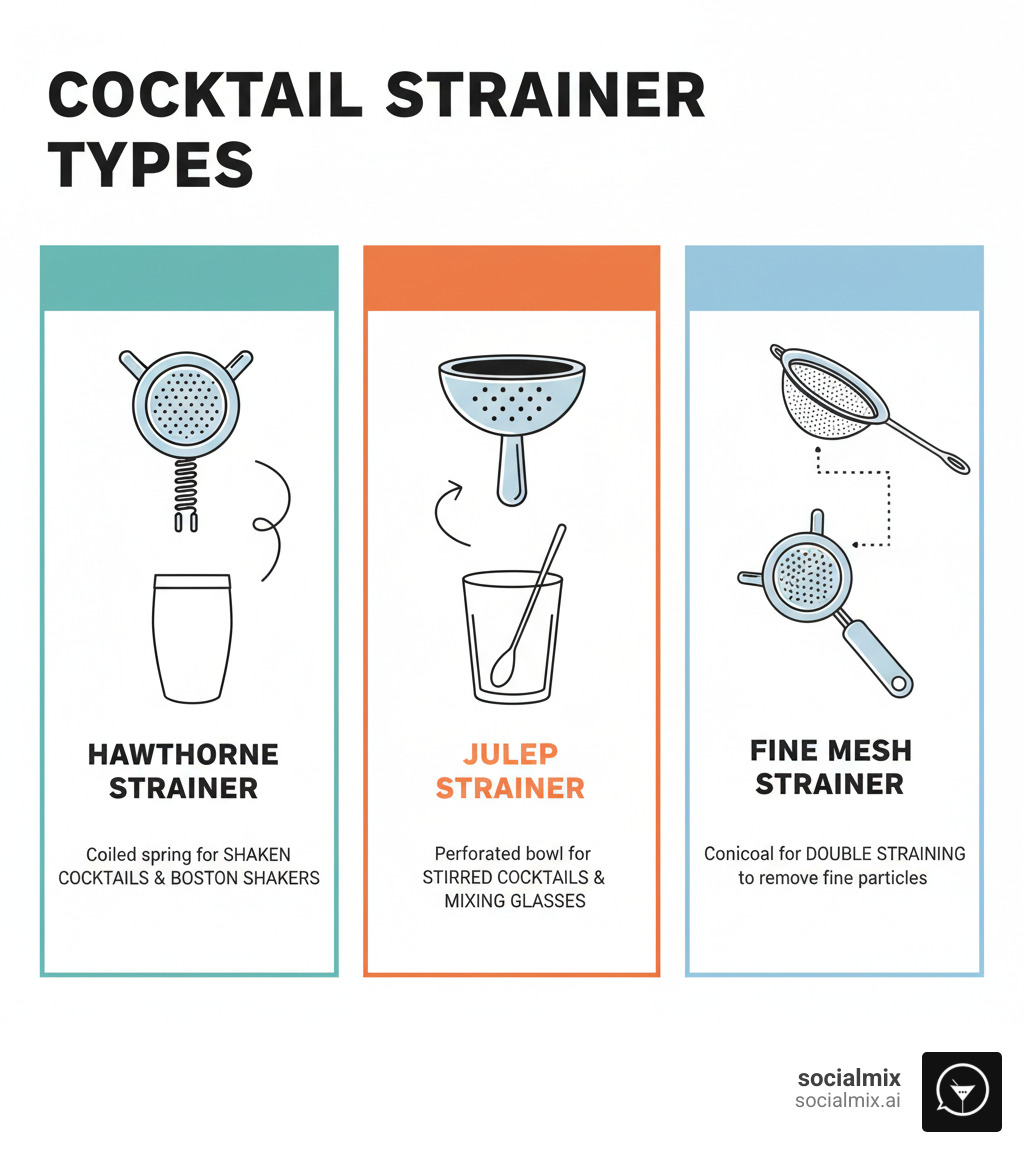 COCKTAIL STRAINER TYPES

HAWTHORNE STRAINER

Coiled spring for SHAKEN COCKTAILS & BOSTON SHAKERS

JULEP STRAINER

Perforated bowl for STIRRED COCKTAILS & MIXING GLASSES

FINE MESH STRAINER

Conicoal for DOUBLE STRAINING to remove fine particles

socialmix
socialmix.ai