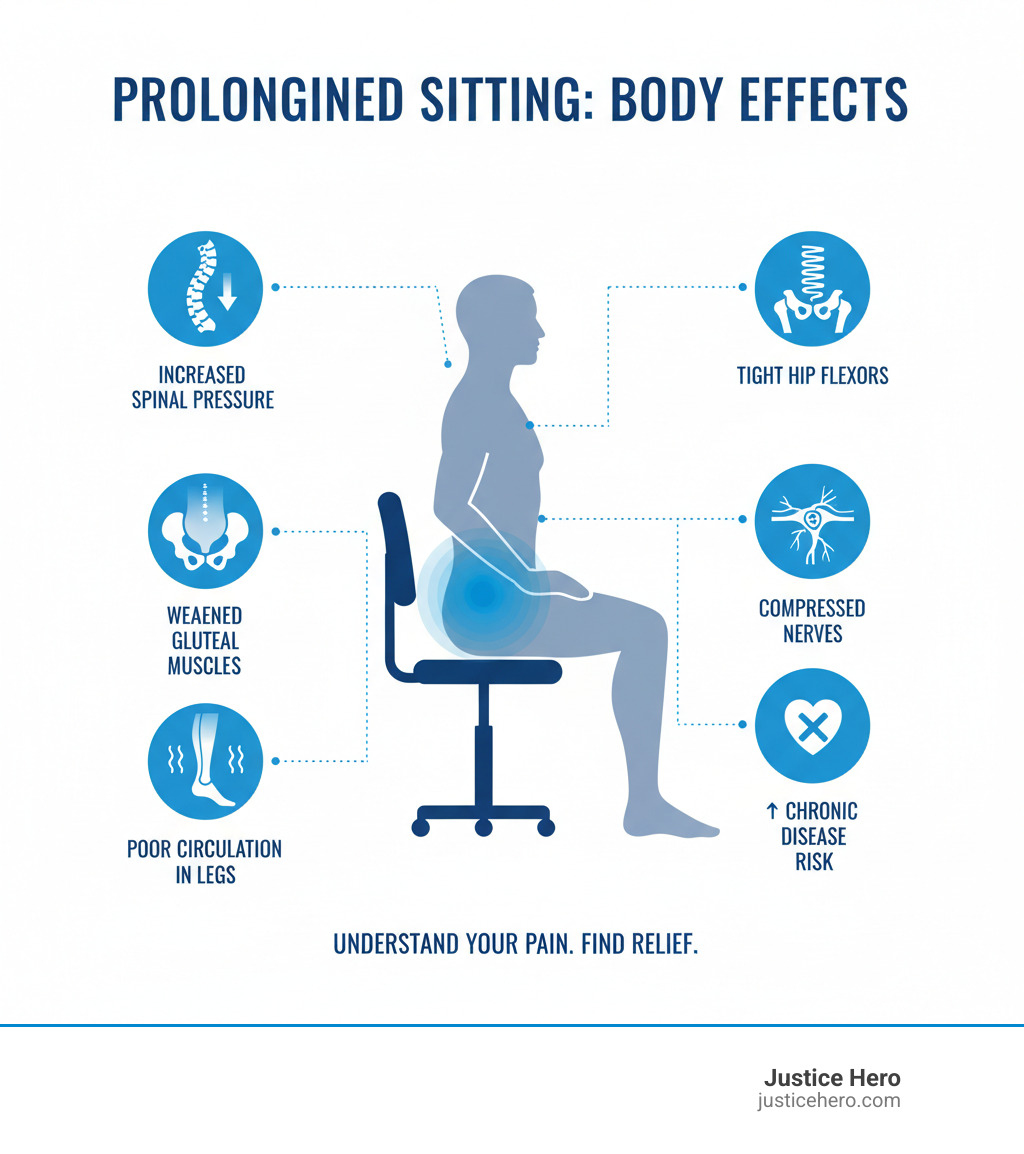 PROLONGINED SITTING: BODY EFFECTS

INCREASED SPINAL PRESSURE

WEAENED GLUTEAL MUSCLES

POOR CIRCULATION IN LEGS

TIGHT HIP FLEXORS

COMPRESSED NERVES

↑ CHRONIC DISEASE RISK

UNDERSTAND YOUR PAIN. FIND RELIEF.

Justice Hero
justicehero.com