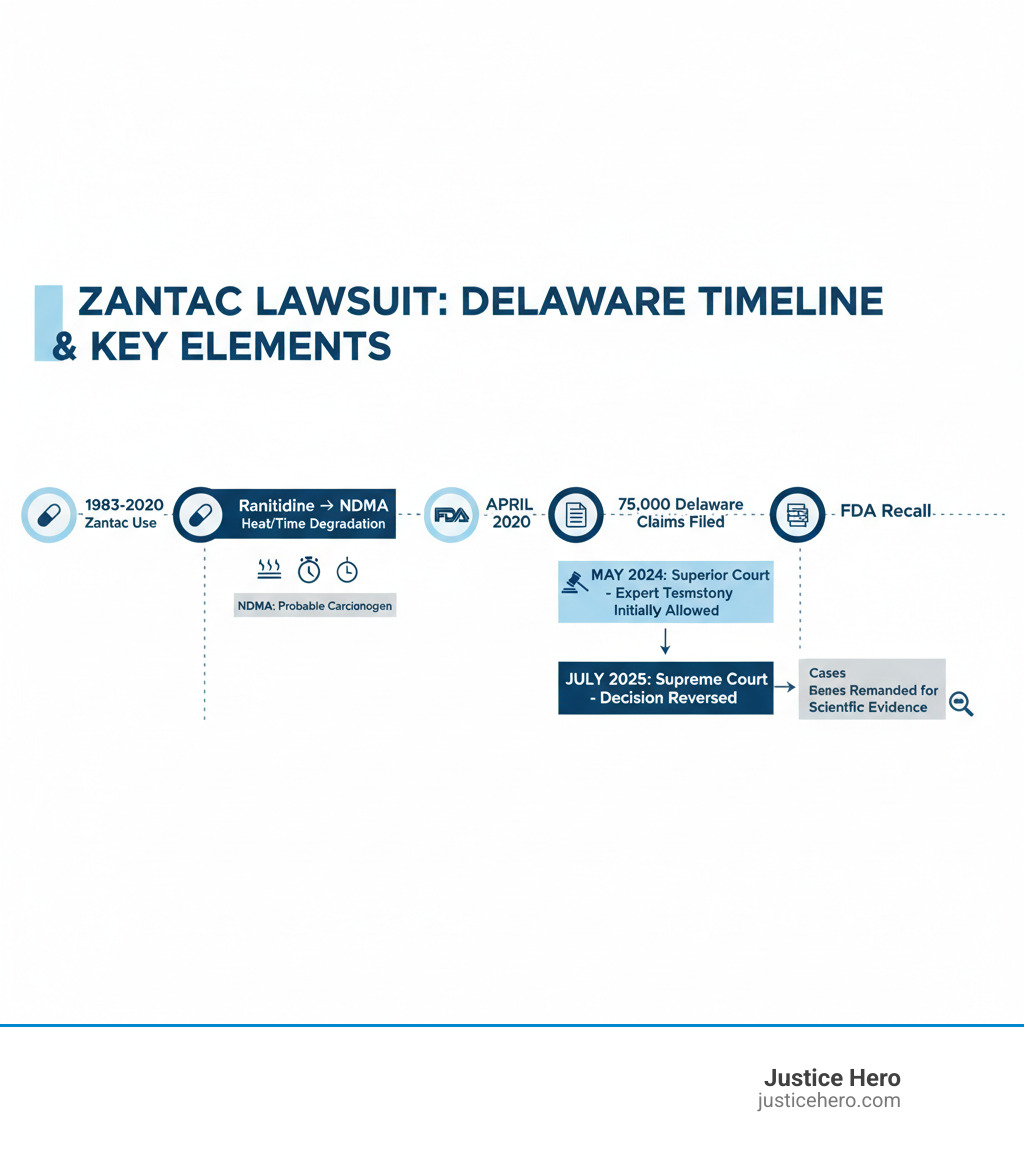 ZANTAC LAWSUIT: DELAWARE TIMELINE & KEY ELEMENTS

1983-2020 Zantac Use

Ranitidine → NDMA
Heat/Time Degradation

NDMA: Probable Carcionogen

FDA

APRIL 2020

75,000 Delaware Claims Filed

FDA Recall

MAY 2024: Superior Court - Expert Tesmstony Initially Allowed

JULY 2025: Supreme Court - Decision Reversed

Cases
Benes Remanded for Scientfic Evidence

Justice Hero
justicehero.com