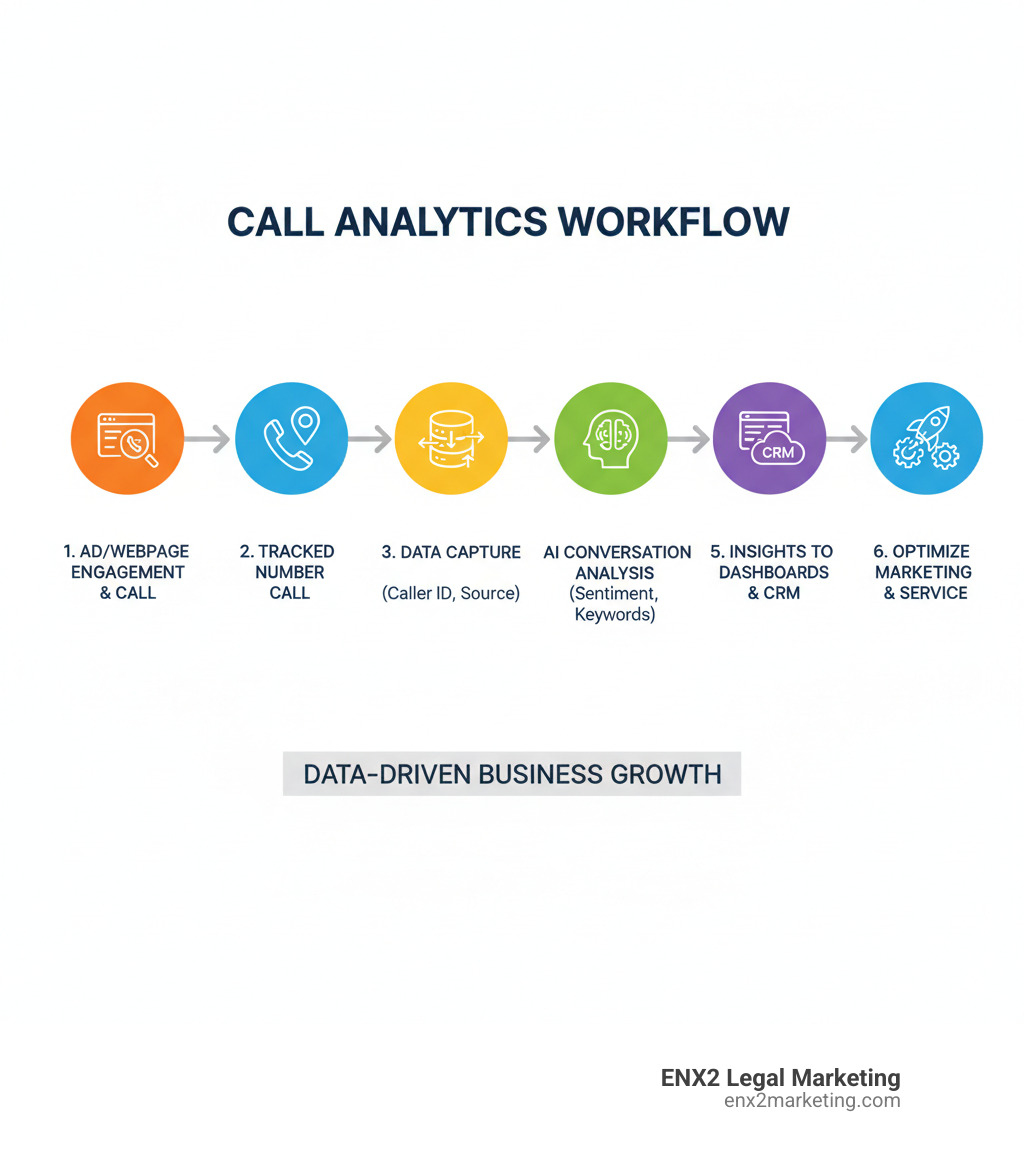 CALL ANALYTICS WORKFLOW

CRM

1. AD/WEBPAGE ENGAGEMENT & CALL

2. TRACKED NUMBER CALL

3. DATA CAPTURE

(Caller ID, Source)

AI CONVERSATION ANALYSIS (Sentiment, Keywords)

5. INSIGHTS TO DASHBOARDS & CRM

6. OPTIMIZE MARKETING & SERVICE

DATA-DRIVEN BUSINESS GROWTH

ENX2 Legal Marketing
enx2marketing.com