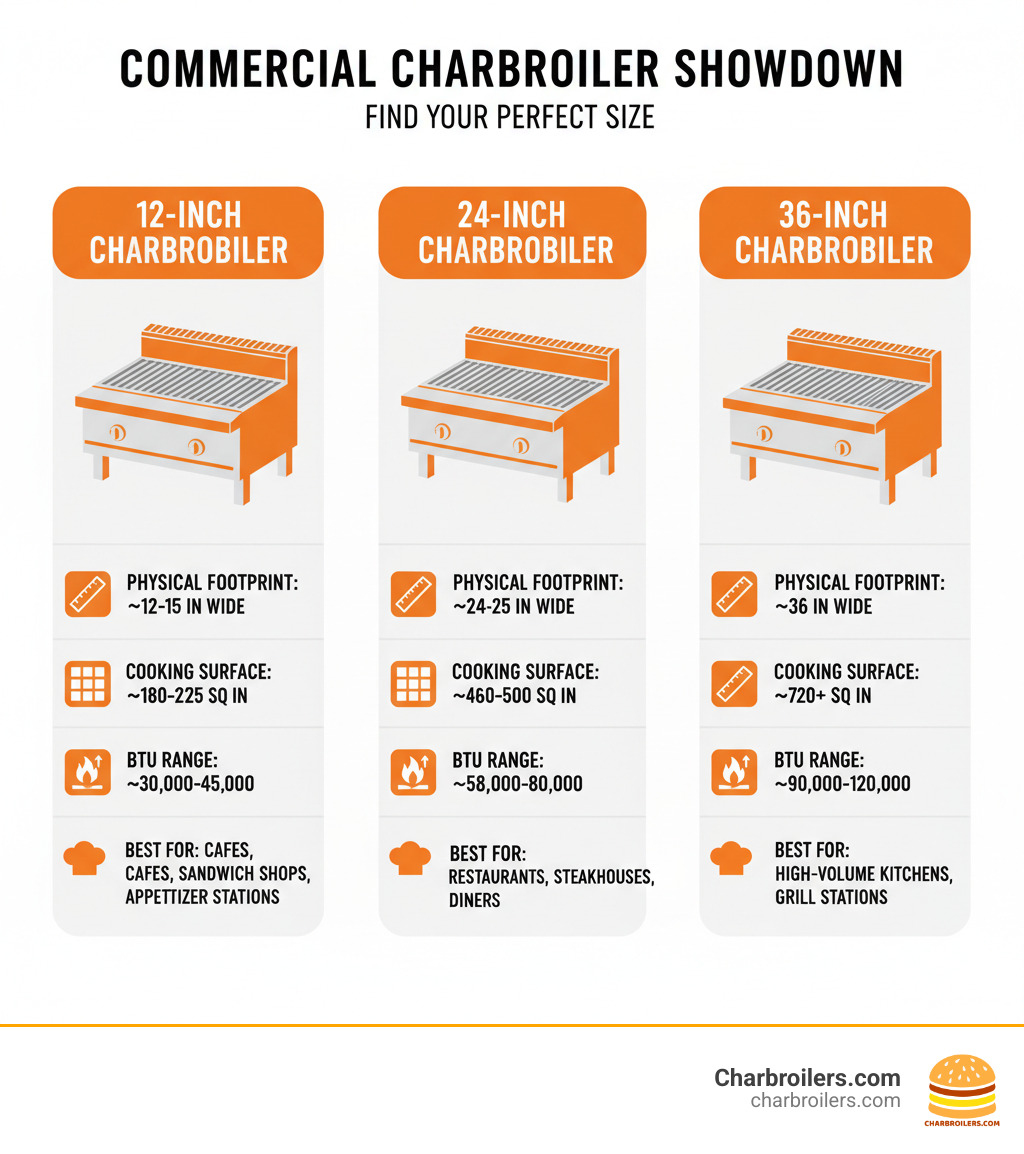 COMMERCIAL CHARBROILER SHOWDOWN
FIND YOUR PERFECT SIZE

12-INCH CHARBROBILER

PHYSICAL FOOTPRINT: ~12-15 IN WIDE

COOKING SURFACE: ~180-225 SQ IN

BTU RANGE: ~30,000-45,000

BEST FOR: CAFES, CAFES, SANDWICH SHOPS, APPETIZER STATIONS

24-INCH CHARBROBILER

PHYSICAL FOOTPRINT: ~24-25 IN WIDE

COOKING SURFACE: ~460-500 SQ IN

BTU RANGE: ~58,000-80,000

BEST FOR: RESTAURANTS, STEAKHOUSES, DINERS

36-INCH CHARBROBILER

PHYSICAL FOOTPRINT: ~36 IN WIDE

COOKING SURFACE: ~720+ SQ IN

BTU RANGE: ~90,000-120,000

BEST FOR: HIGH-VOLUME KITCHENS, GRILL STATIONS

Charbroilers.com
charbroilers.com
CHARBROILERS.COM