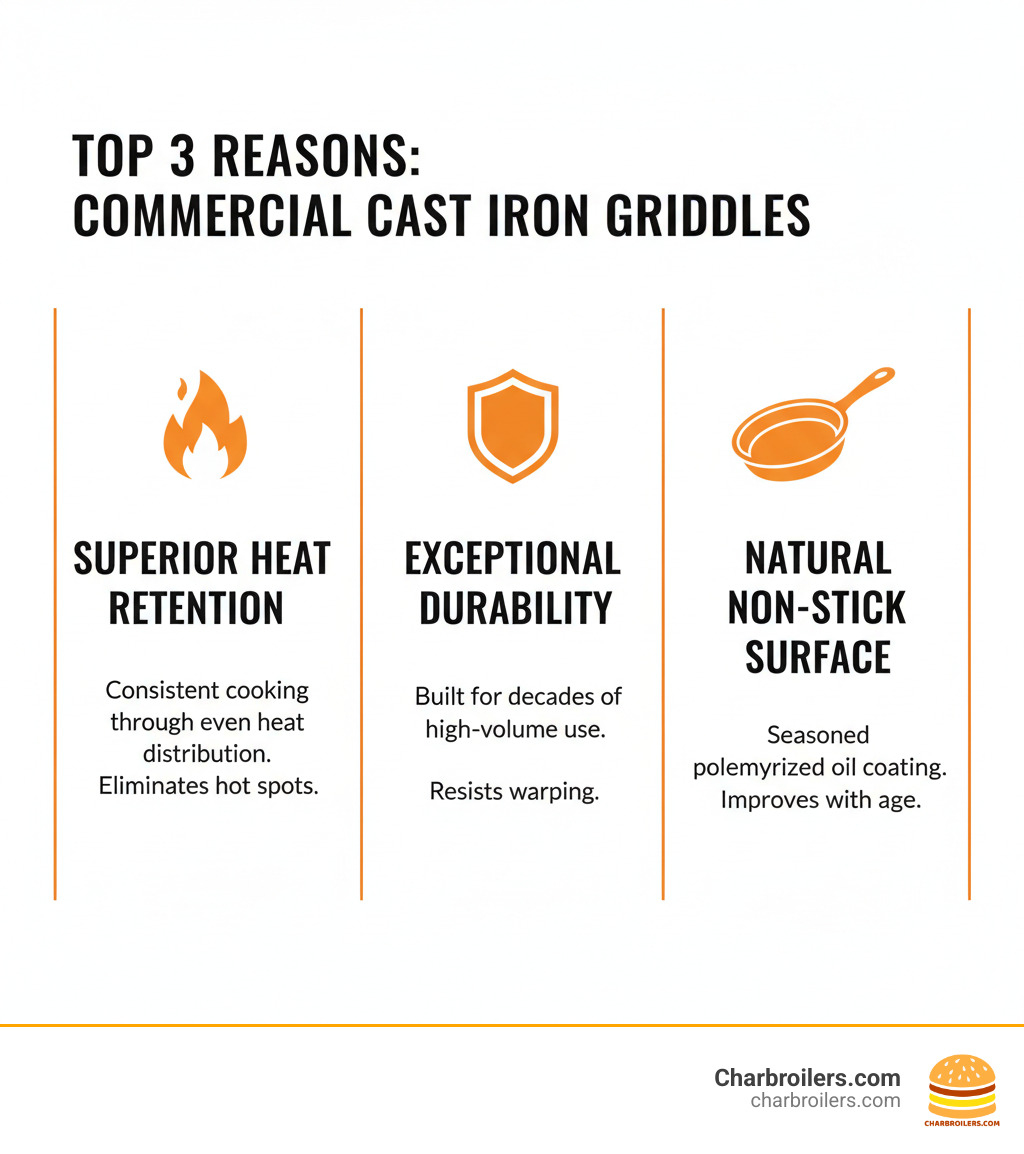 TOP 3 REASONS:
COMMERCIAL CAST IRON GRIDDLES

SUPERIOR HEAT RETENTION

Consistent cooking through even heat distribution. Eliminates hot spots.

EXCEPTIONAL DURABILITY

Built for decades of high-volume use.

Resists warping.

NATURAL NON-STICK SURFACE

Seasoned polemyrized oil coating. Improves with age.

Charbroilers.com
charbroilers.com

CHARBROILERS.COM