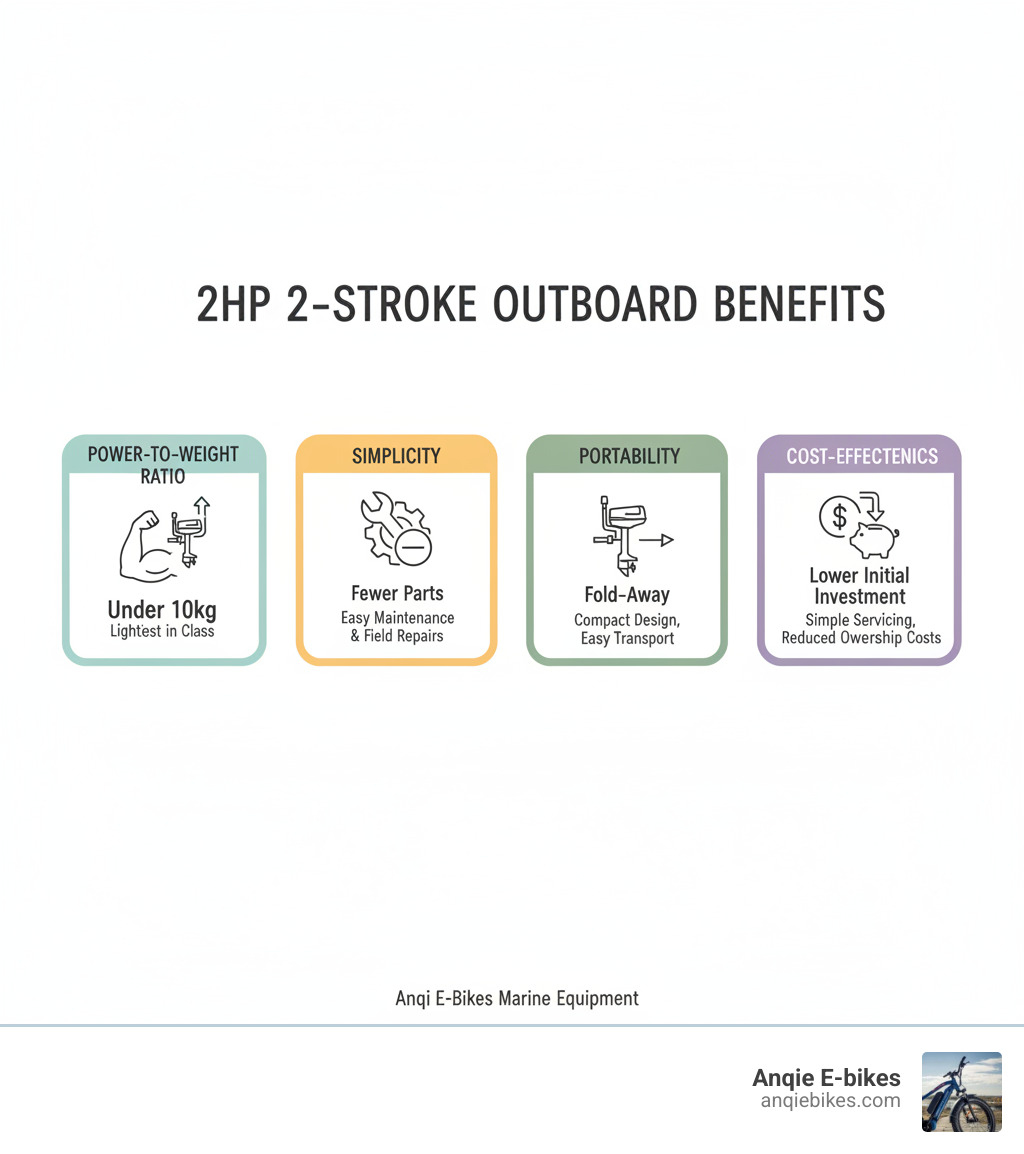 2HP 2-STROKE OUTBOARD BENEFITS

POWER-TO-WEIGHT RATIO

Under 10kg
Lightest in Class

SIMPLICITY

Fewer Parts
Easy Maintenance & Field Repairs

PORTABILITY

Fold-Away
Compact Design, Easy Transport

COST-EFFECTENICS

Lower Initial Investment
Simple Servicing, Reduced Owership Costs

Anqi E-Bikes Marine Equipment

Anqie E-bikes
anqiebikes.com