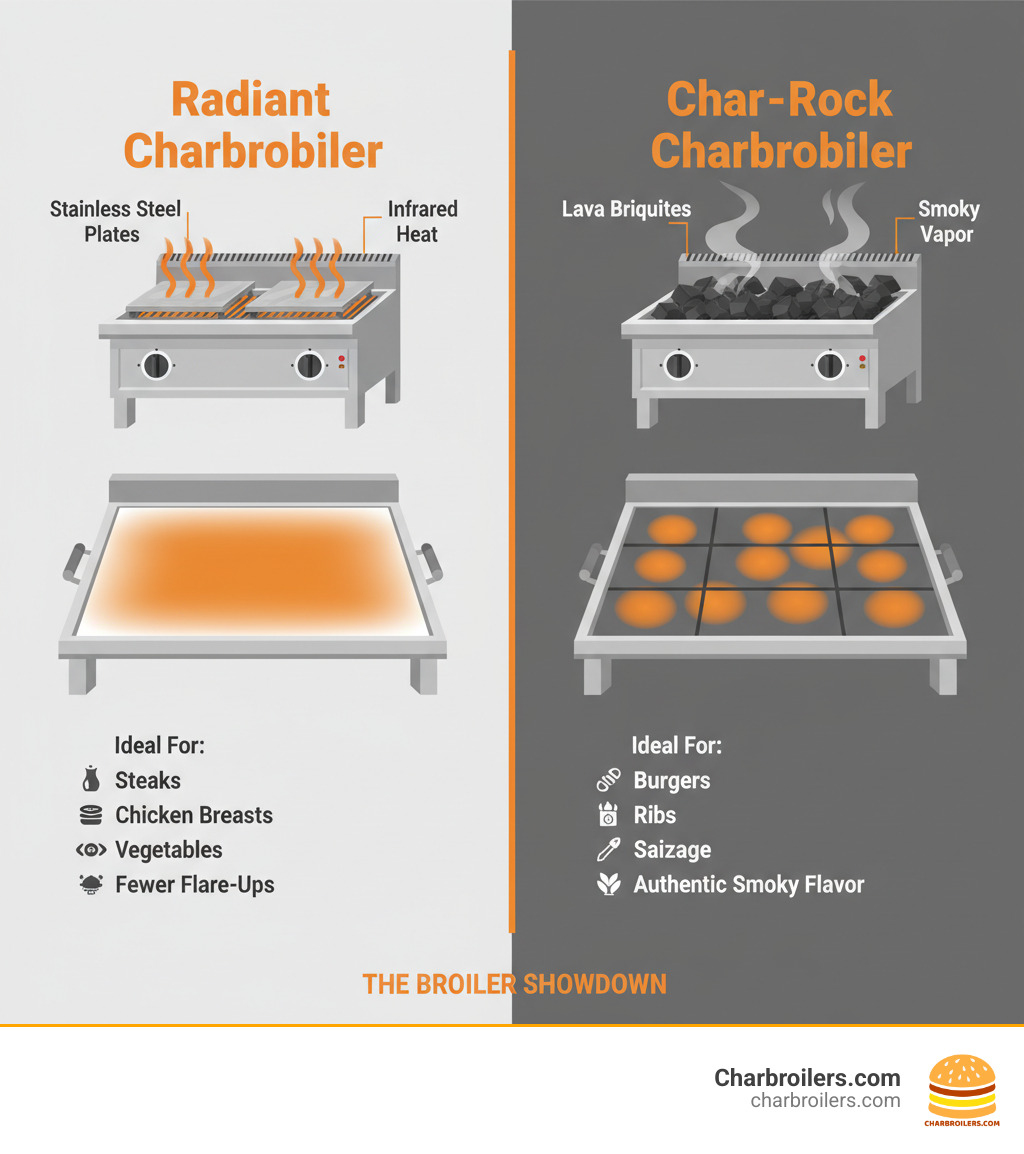 Radiant Charbrobiler

Stainless Steel Plates

Infrared Heat

Ideal For:
Steaks
Chicken Breasts
Vegetables
Fewer Flare-Ups

Char-Rock Charbrobiler

Lava Briquites

Smoky Vapor

Ideal For:
Burgers
Ribs
Saizage
Authentic Smoky Flavor

THE BROILER SHOWDOWN

Charbroilers.com
charbroilers.com
CHARBROILERS.COM