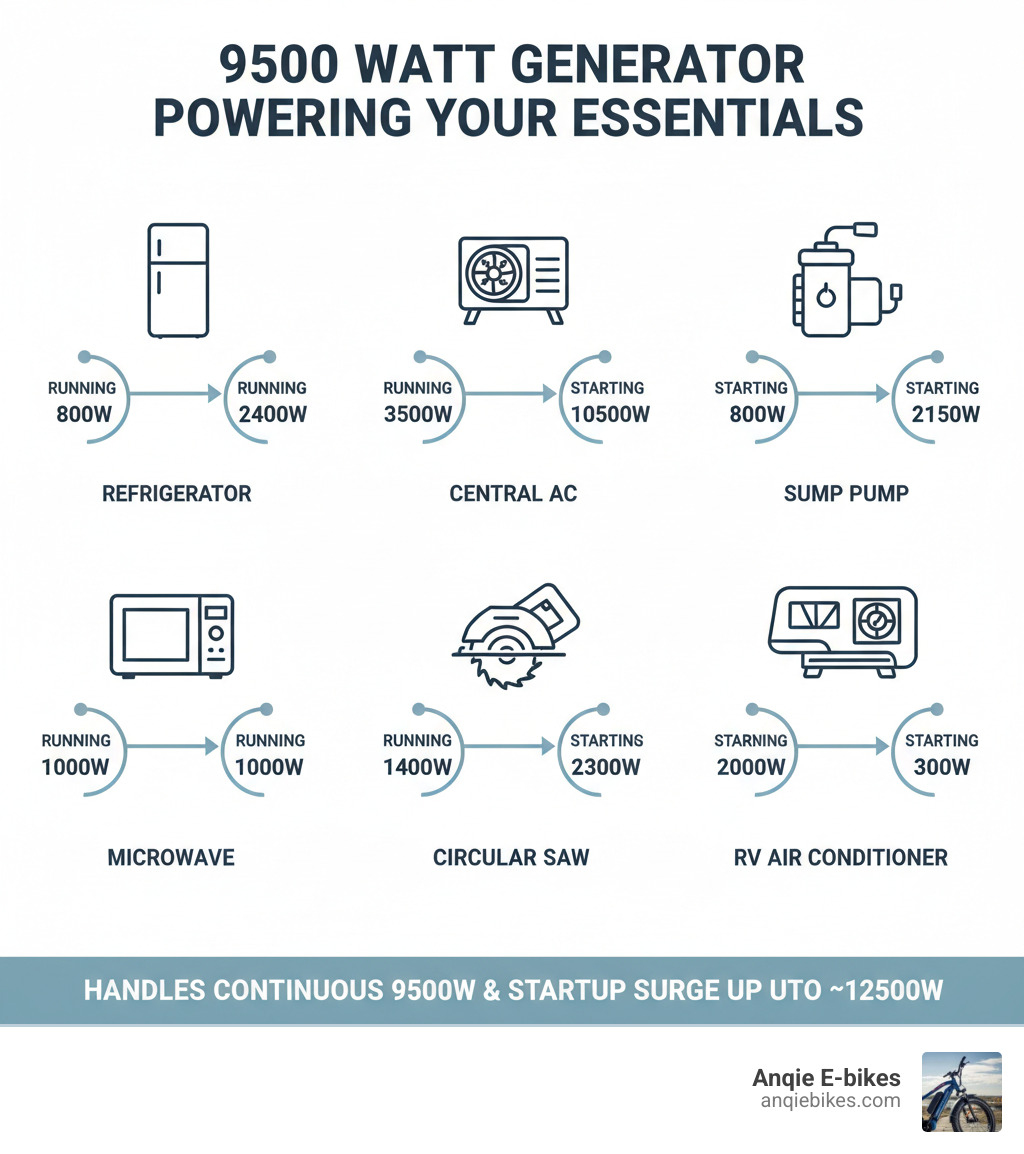 9500 WATT GENERATOR POWERING YOUR ESSENTIALS

RUNNING 800W

RUNNING 2400W

REFRIGERATOR

RUNNING 3500W

STARTING 10500W

CENTRAL AC

STARTING 800W

STARTING 2150W

SUMP PUMP

RUNNING 1000W

RUNNING 1000W

MICROWAVE

RUNNING 1400W

STARTING 2300W

CIRCULAR SAW

STARNING 2000W

STARTING 300W

RV AIR CONDITIONER

HANDLES CONTINUOUS 9500W & STARTUP SURGE UP UTO ~12500W

Anqie E-bikes
anqiebikes.com