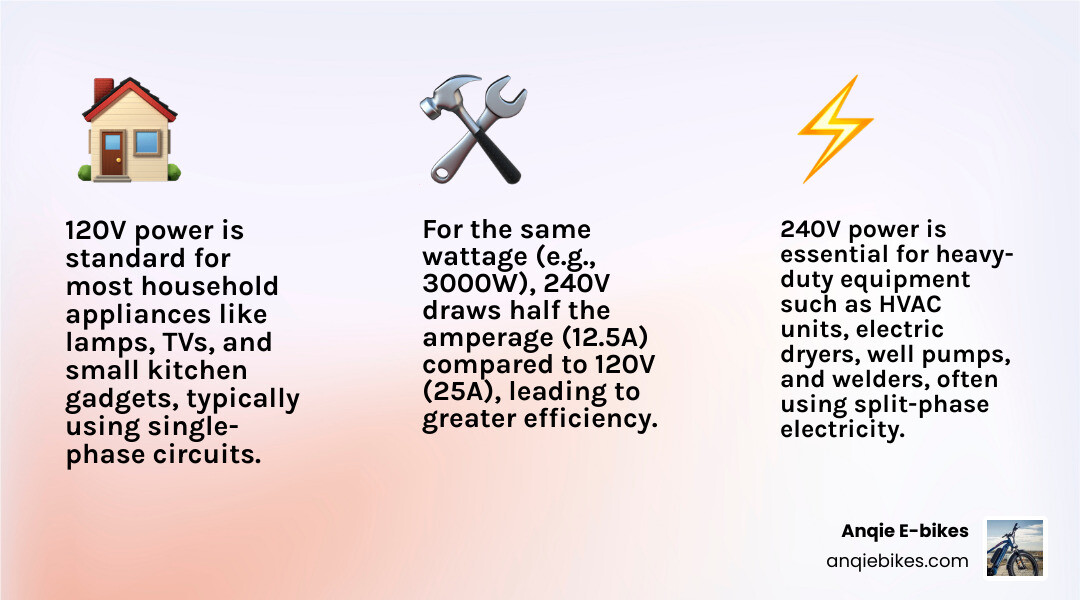 120V power is standard for most household appliances like lamps, TVs, and small kitchen gadgets, typically using single-phase circuits.

For the same wattage (e.g., 3000W), 240V draws half the amperage (12.5A) compared to 120V (25A), leading to greater efficiency.

240V power is essential for heavy-duty equipment such as HVAC units, electric dryers, well pumps, and welders, often using split-phase electricity.

Anqie E-bikes
anqiebikes.com