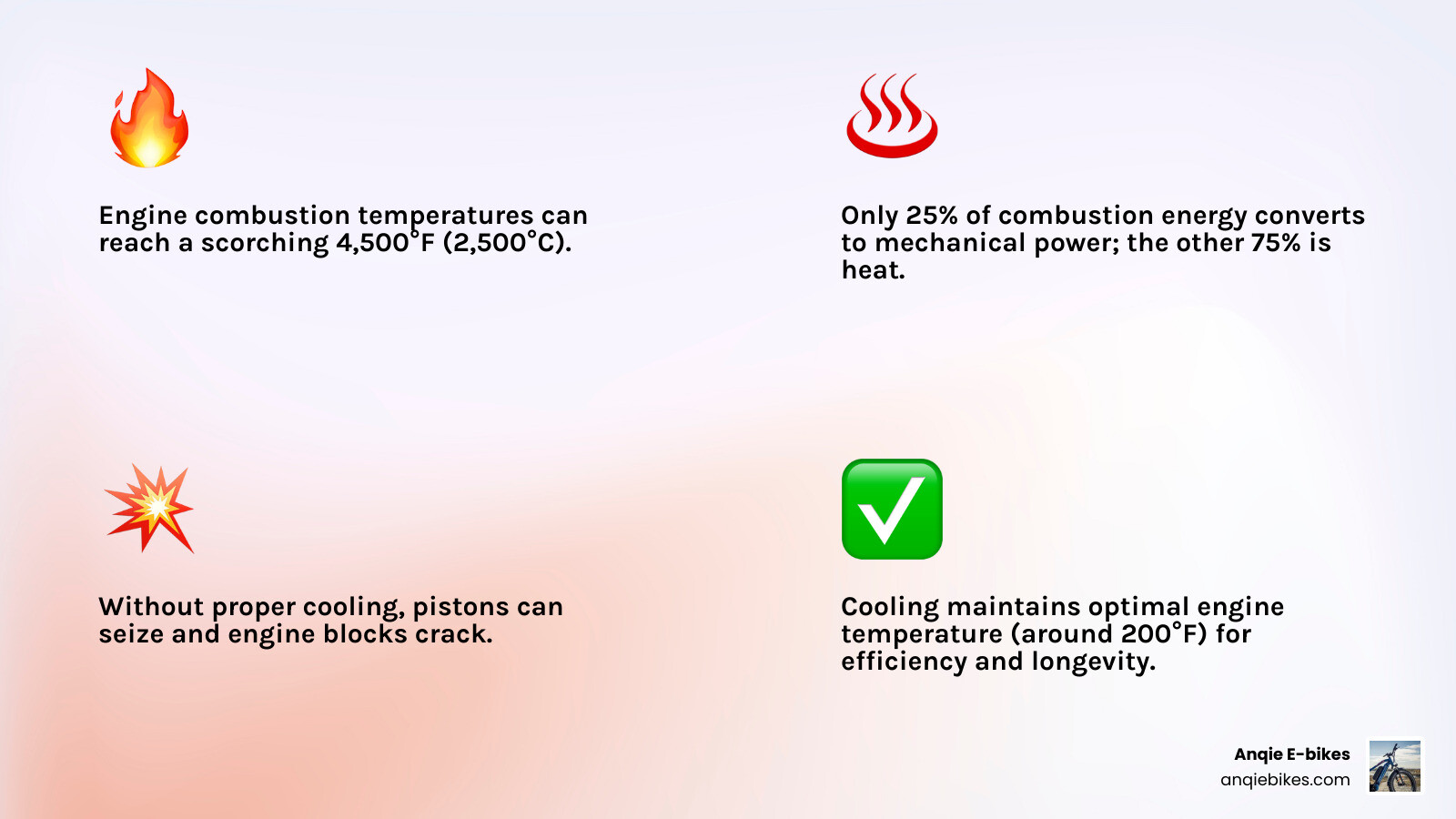 Engine combustion temperatures can reach a scorching 4,500°F (2,500°C).

Only 25% of combustion energy converts to mechanical power; the other 75% is heat.

Without proper cooling, pistons can seize and engine blocks crack.

Cooling maintains optimal engine temperature (around 200°F) for efficiency and longevity.

Anqie E-bikes
anqiebikes.com