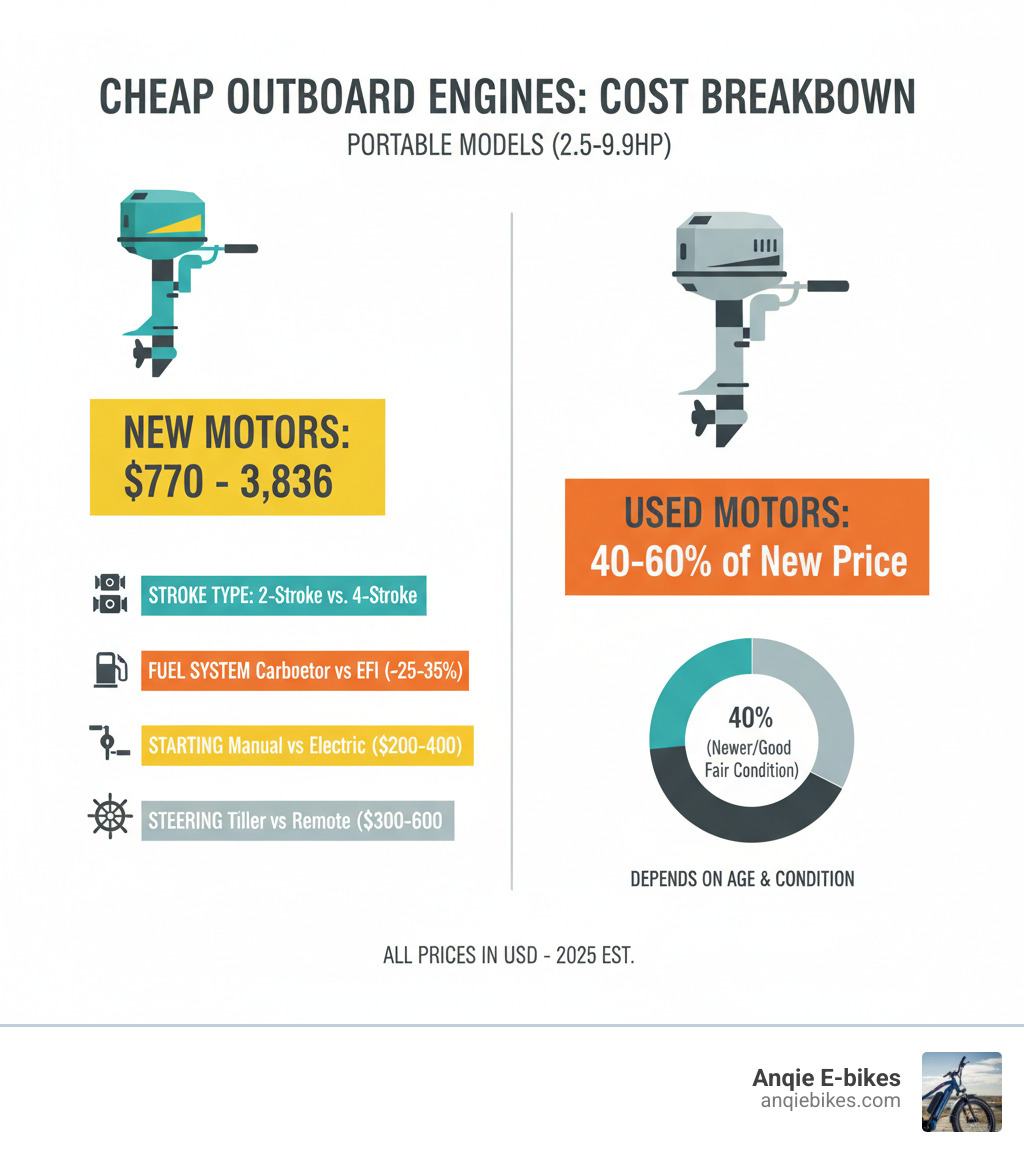 CHEAP OUTBOARD ENGINES: COST BREAKBOWN

PORTABLE MODELS (2.5-9.9HP)

NEW MOTORS: $770 - 3,836

STROKE TYPE: 2-Stroke vs. 4-Stroke

FUEL SYSTEM Carboetor vs EFI (-25-35%)

STARTING Manual vs Electric ($200-400)

STEERING Tiller vs Remote ($300-600

USED MOTORS: 40-60% of New Price

40% (Newer/Good Fair Condition)

DEPENDS ON AGE & CONDITION

ALL PRICES IN USD - 2025 EST.

Anqie E-bikes
anqiebikes.com