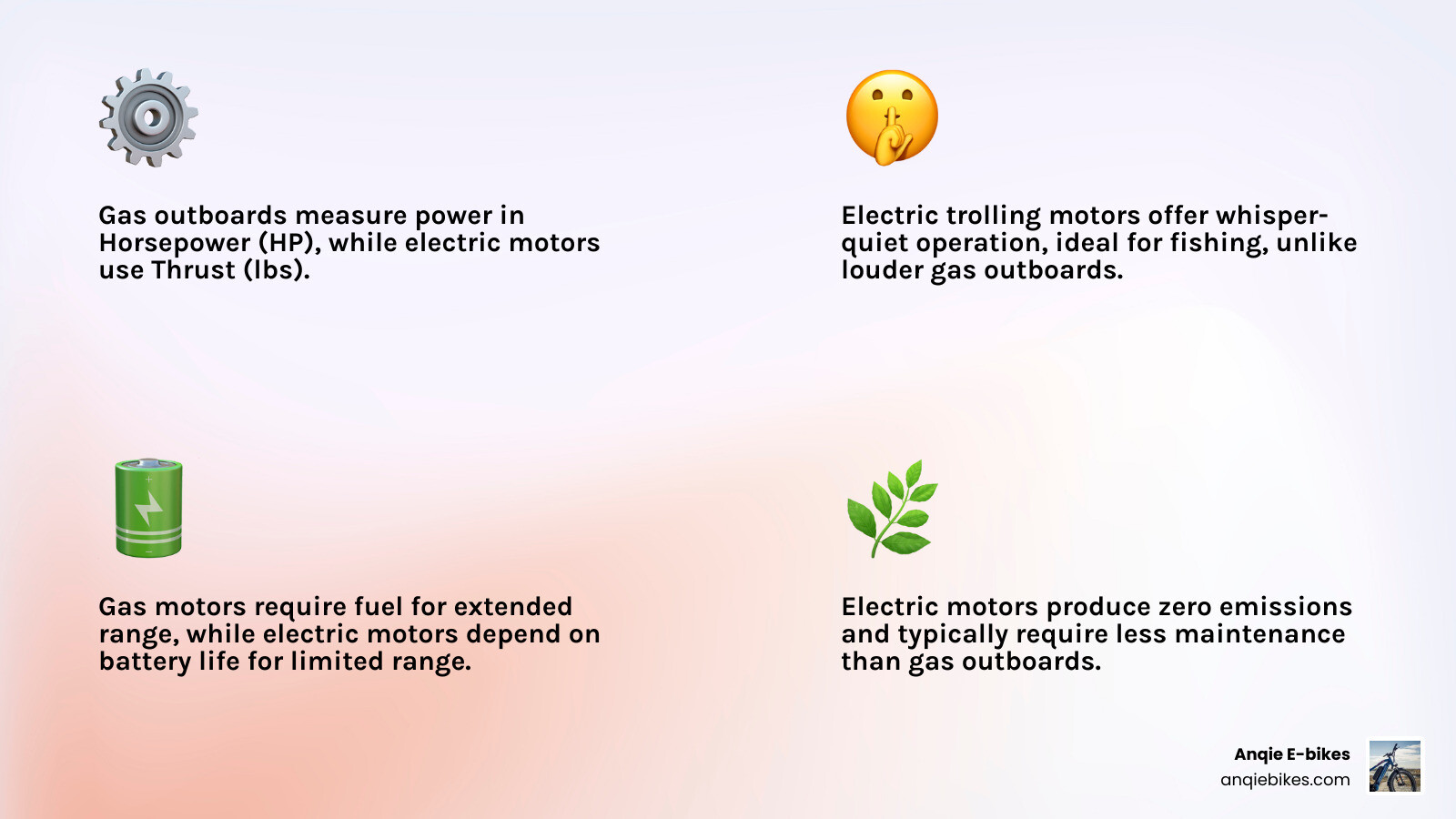 Gas outboards measure power in Horsepower (HP), while electric motors use Thrust (lbs).

Electric trolling motors offer whisper-quiet operation, ideal for fishing, unlike louder gas outboards.

Gas motors require fuel for extended range, while electric motors depend on battery life for limited range.

Electric motors produce zero emissions and typically require less maintenance than gas outboards.

Anqie E-bikes
anqiebikes.com