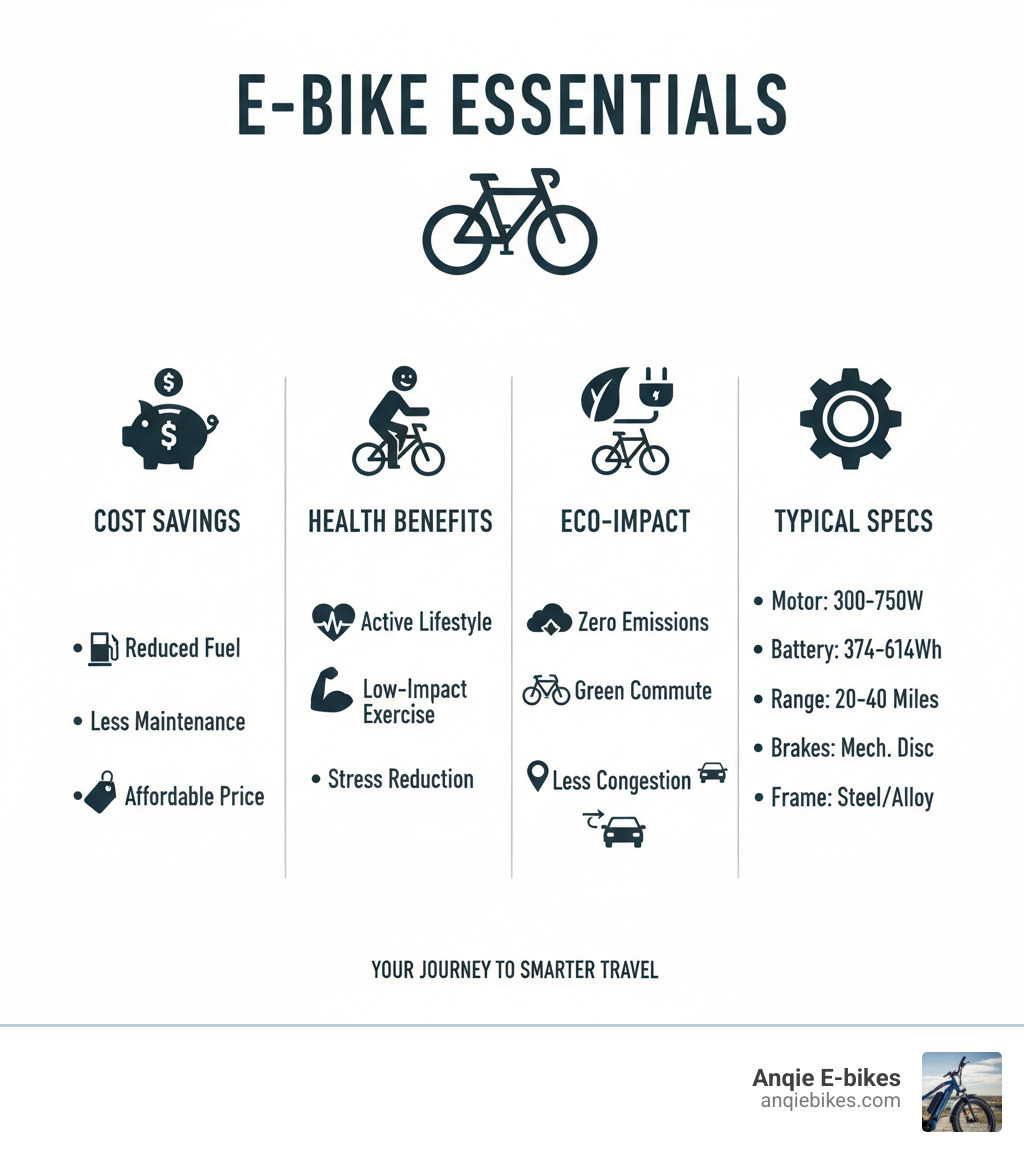 E-BIKE ESSENTIALS

COST SAVINGS

• Reduced Fuel

• Less Maintenance

• Affordable Price

HEALTH BENEFITS

Active Lifestyle

Low-Impact Exercise

• Stress Reduction

ECO-IMPACT

Zero Emissions

Green Commute

Less Congestion

TYPICAL SPECS

• Motor: 300-750W

• Battery: 374-614Wh

• Range: 20-40 Miles

• Brakes: Mech. Disc

• Frame: Steel/Alloy

YOUR JOURNEY TO SMARTER TRAVEL

Anqie E-bikes
anqiebikes.com