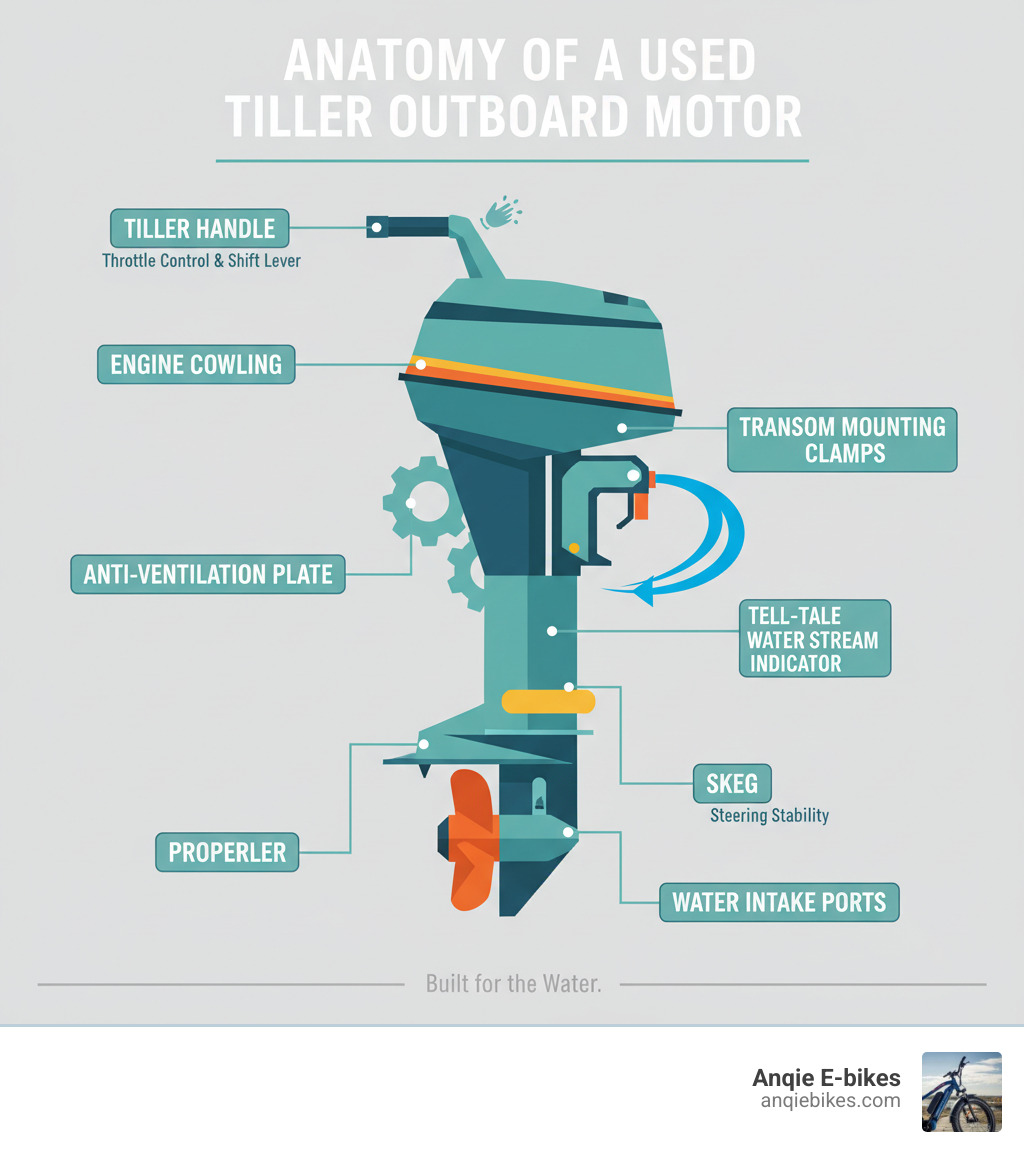 ANATOMY OF A USED TILLER OUTBOARD MOTOR

TILLER HANDLE
Throttle Control & Shift Lever

ENGINE COWLING

TRANSOM MOUNTING CLAMPS

ANTI-VENTILATION PLATE

TELL-TALE WATER STREAM INDICATOR

SKEG
Steering Stability

PROPERLER

WATER INTAKE PORTS

Built for the Water.

Anqie E-bikes
anqiebikes.com