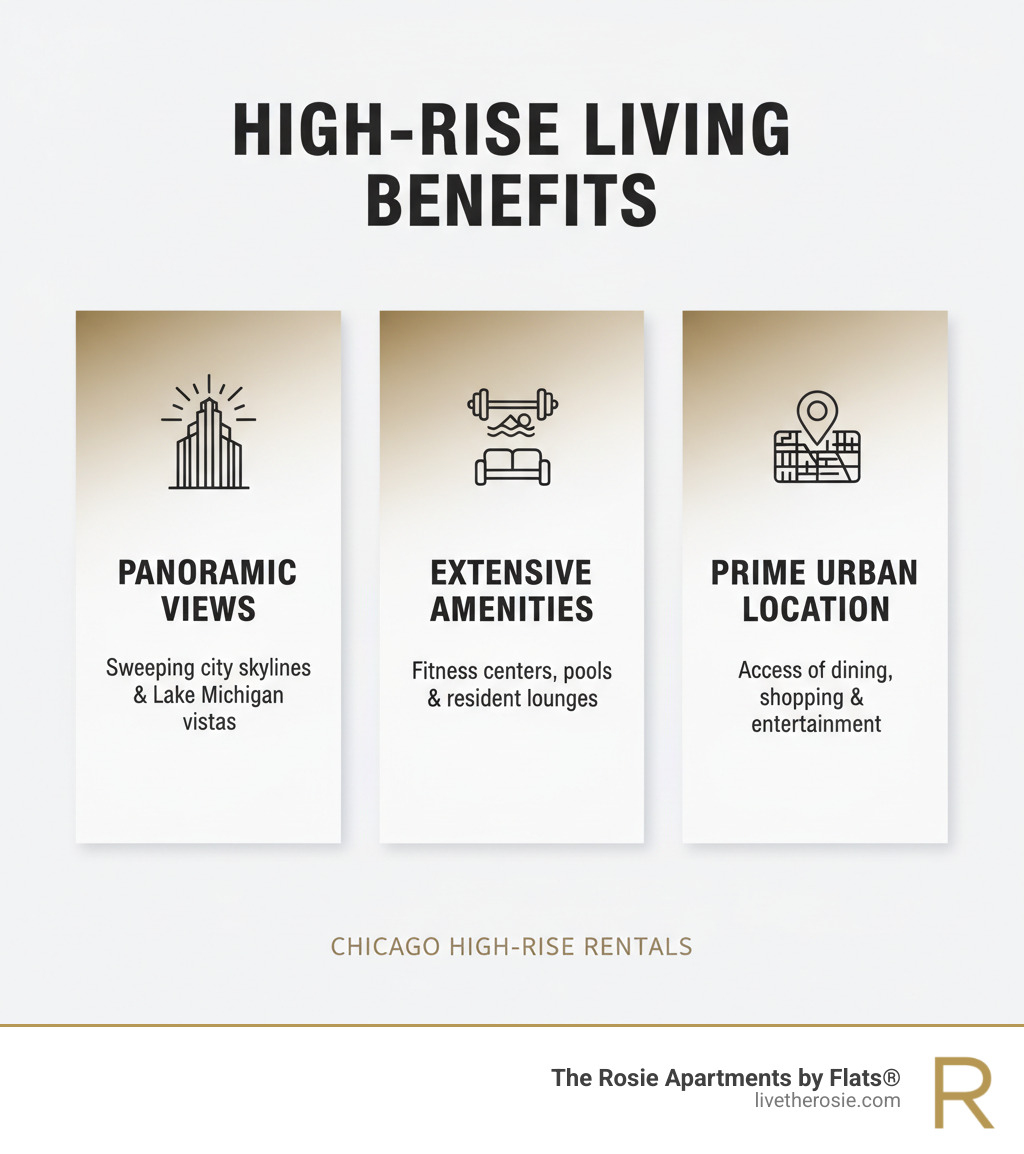 HIGH-RISE LIVING BENEFITS

PANORAMIC VIEWS

Sweeping city skylines & Lake Michigan vistas

EXTENSIVE AMENITIES

Fitness centers, pools & resident lounges

PRIME URBAN LOCATION

Access of dining, shopping & entertainment

CHICAGO HIGH-RISE RENTALS

The Rosie Apartments by Flats®
livetherosie.com

R