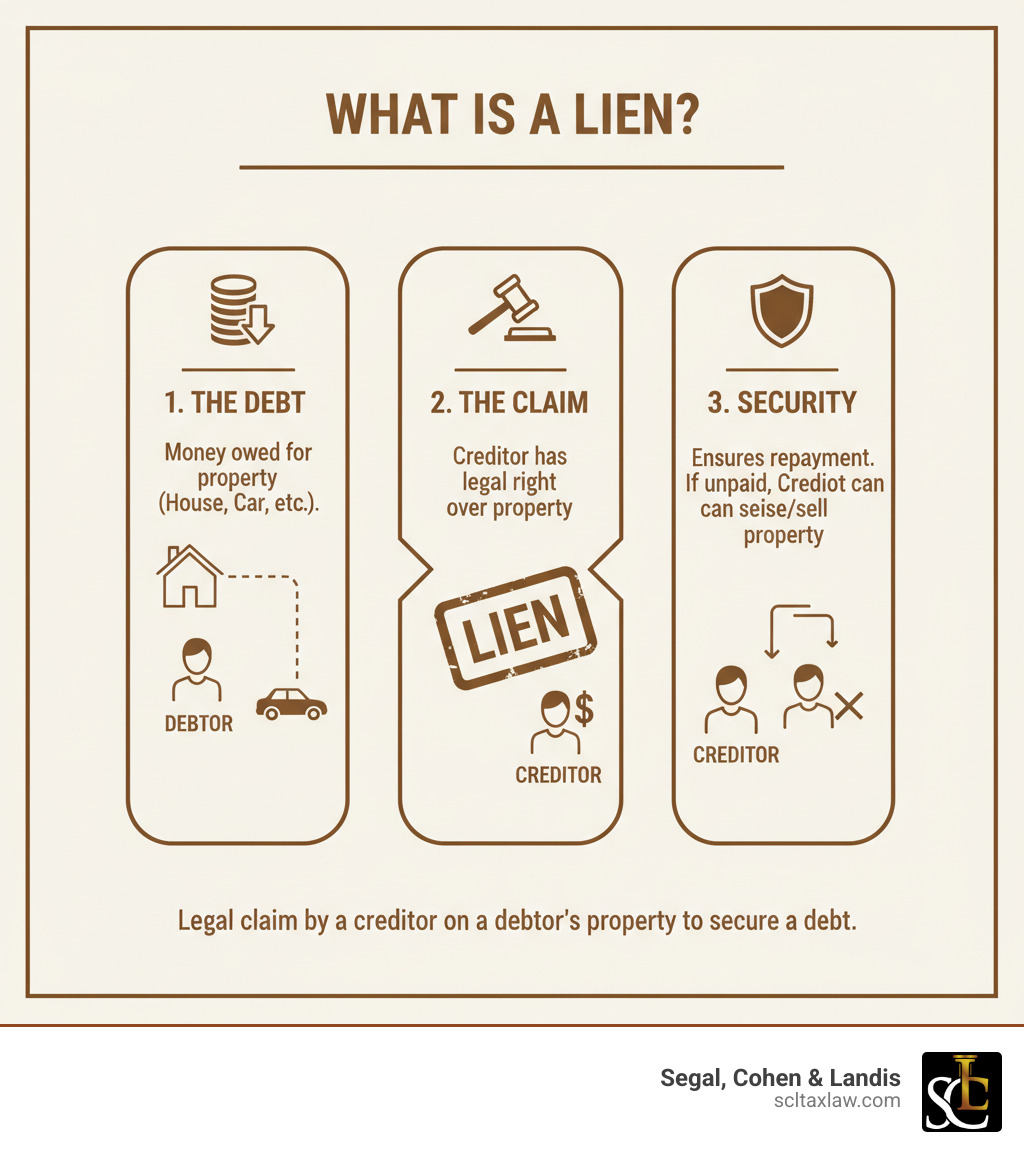 WHAT IS A LIEN?

1. THE DEBT

Money owed for property (House, Car, etc.).

DEBTOR

2. THE CLAIM

Creditor has legal right over property

LIEN

$

CREDITOR

3. SECURITY

Ensures repayment. If unpaid, Crediot can can seise/sell property

CREDITOR

Legal claim by a creditor on a debtor's property to secure a debt.

Segal, Cohen & Landis
scltaxlaw.com

SCL