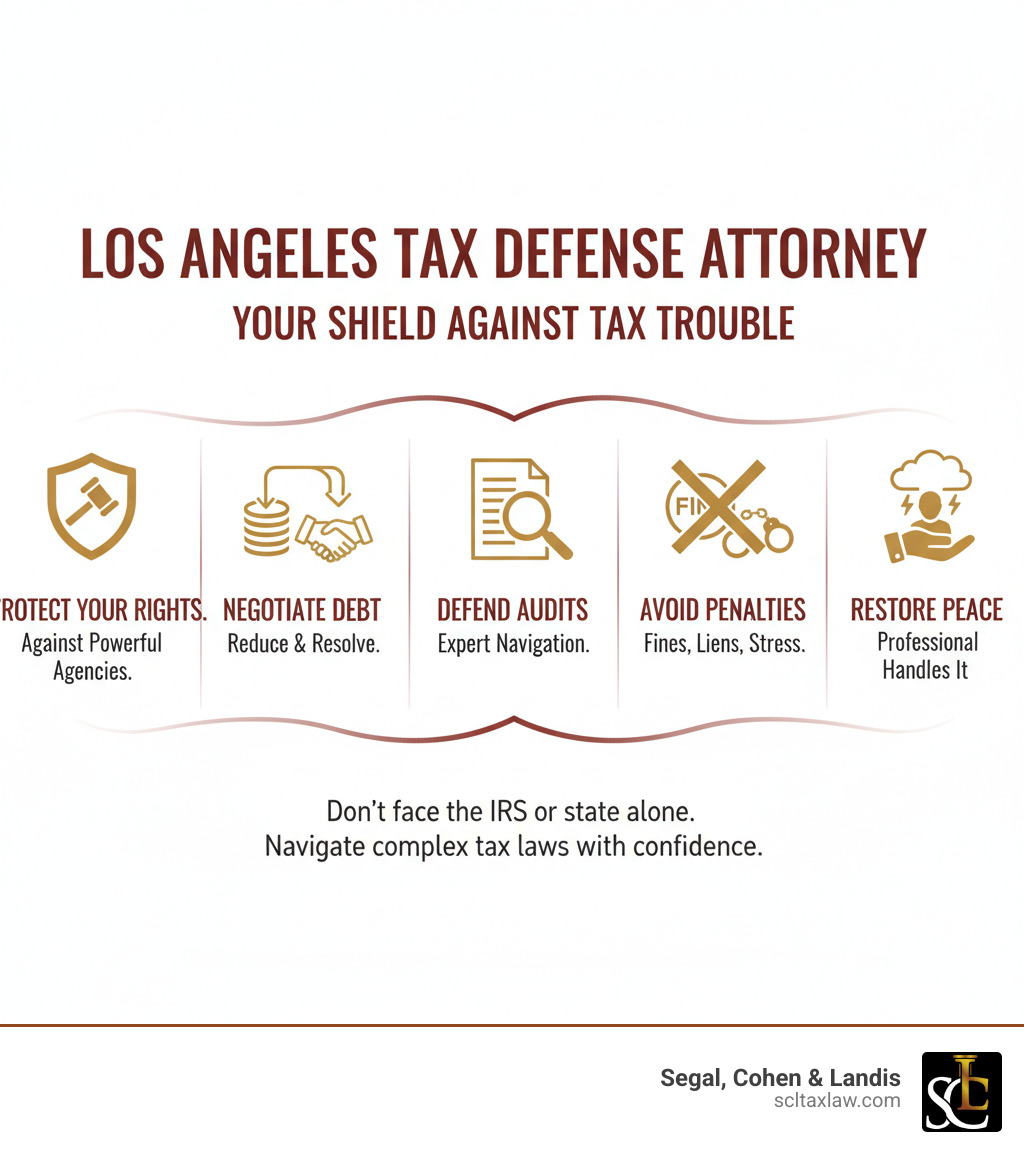 LOS ANGELES TAX DEFENSE ATTORNEY
YOUR SHIELD AGAINST TAX TROUBLE

ROTECT YOUR RIGHTS.
Against Powerful Agencies.

NEGOTIATE DEBT
Reduce & Resolve.

DEFEND AUDITS
Expert Navigation.

FIN

AVOID PENALTIES
Fines, Liens, Stress.

RESTORE PEACE
Professional Handles It

Don't face the IRS or state alone.
Navigate complex tax laws with confidence.

Segal, Cohen & Landis
scltaxlaw.com

SCL