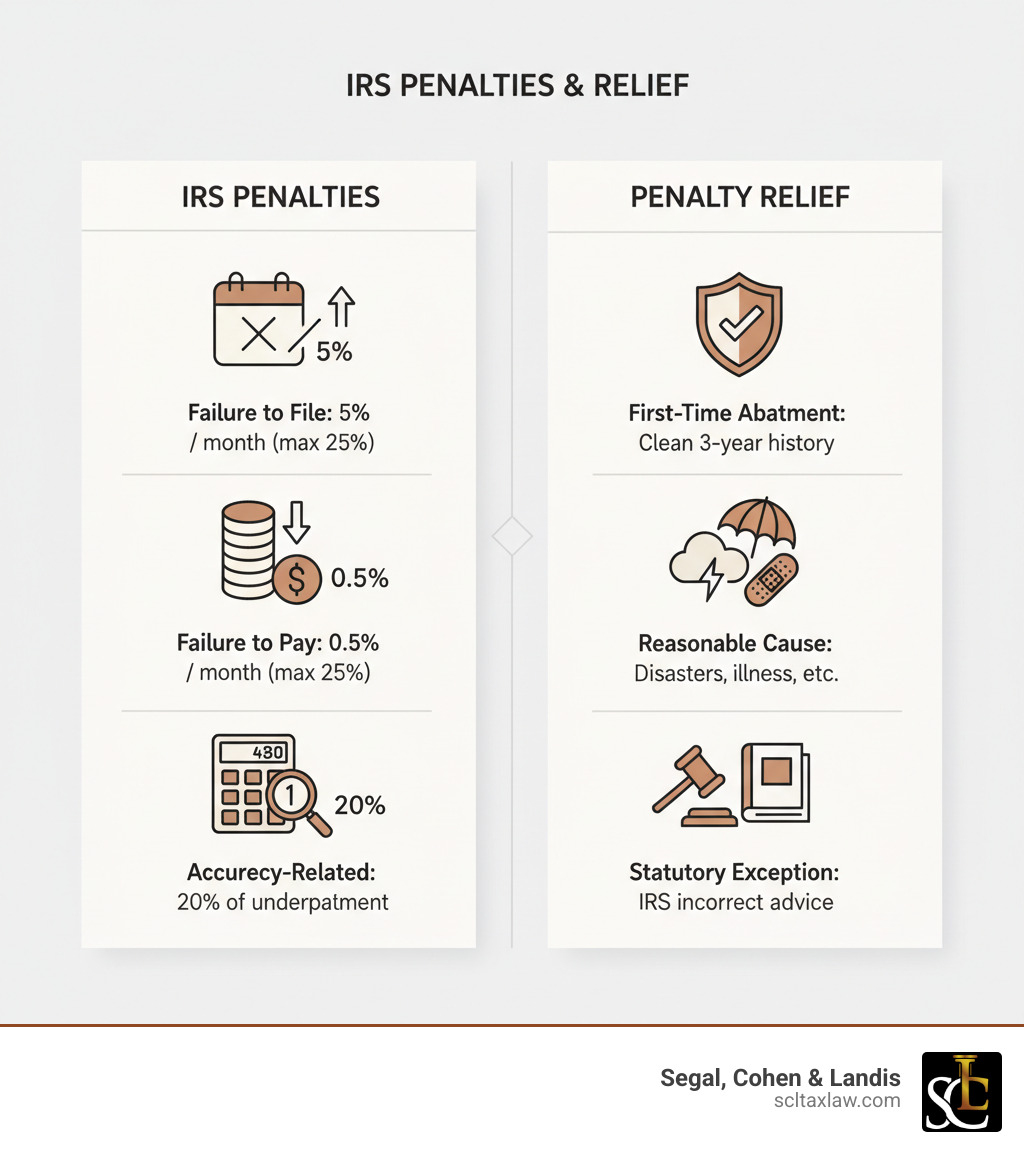 IRS PENALTIES & RELIEF

IRS PENALTIES

5%

Failure to File: 5% / month (max 25%)

0.5%

Failure to Pay: 0.5% / month (max 25%)

480

1

20%

Accurecy-Related: 20% of underpatment

PENALTY RELIEF

First-Time Abatment: Clean 3-year history

Reasonable Cause: Disasters, illness, etc.

Statutory Exception: IRS incorrect advice

Segal, Cohen & Landis
scltaxlaw.com

SCL