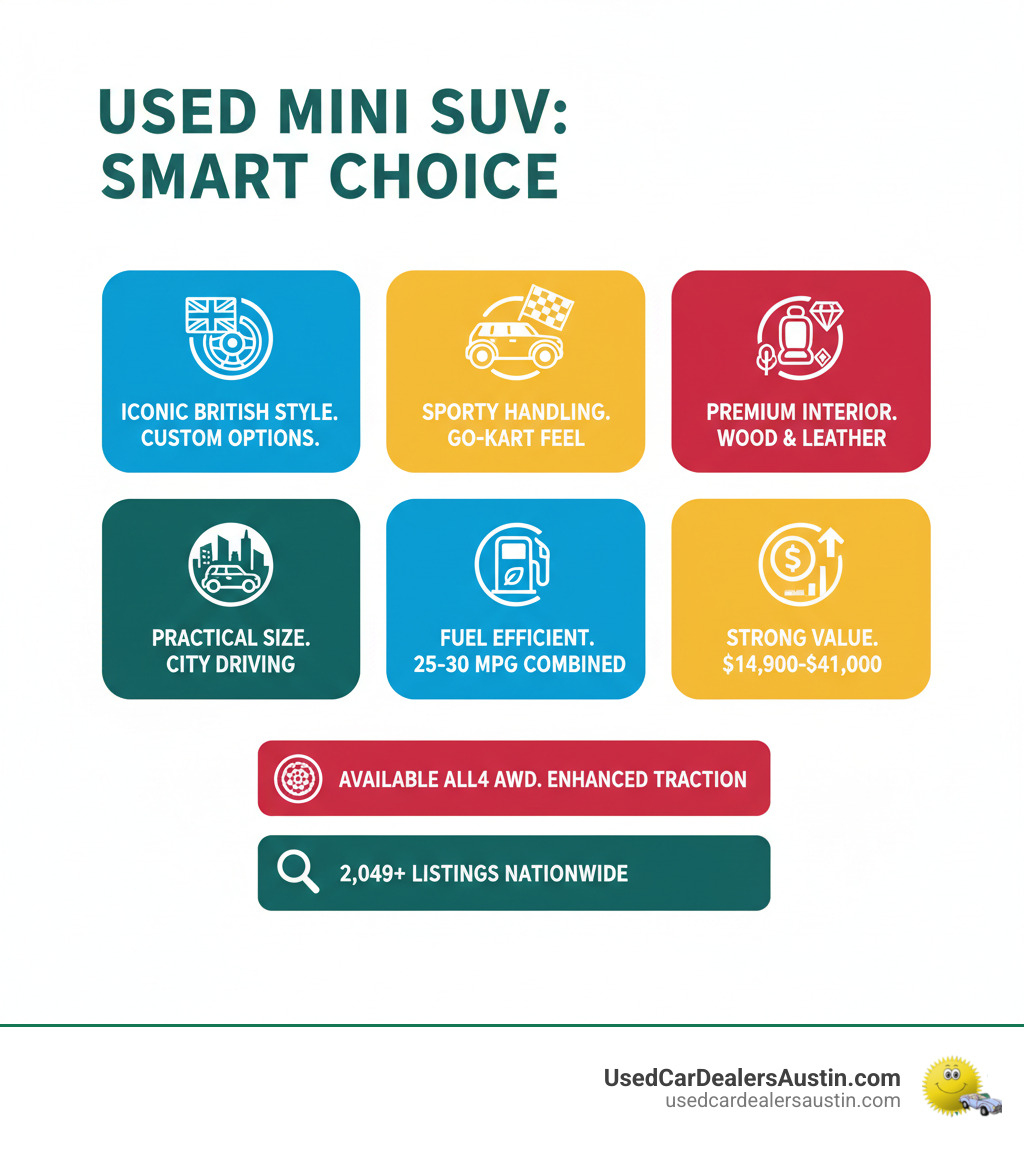 USED MINI SUV: SMART CHOICE

ICONIC BRITISH STYLE. CUSTOM OPTIONS.

SPORTY HANDLING. GO-KART FEEL

PREMIUM INTERIOR. WOOD & LEATHER

PRACTICAL SIZE. CITY DRIVING

FUEL EFFICIENT. 25-30 MPG COMBINED

STRONG VALUE. $14,900-$41,000

AVAILABLE ALL4 AWD. ENHANCED TRACTION

2,049+ LISTINGS NATIONWIDE

UsedCarDealersAustin.com
usedcardealersaustin.com