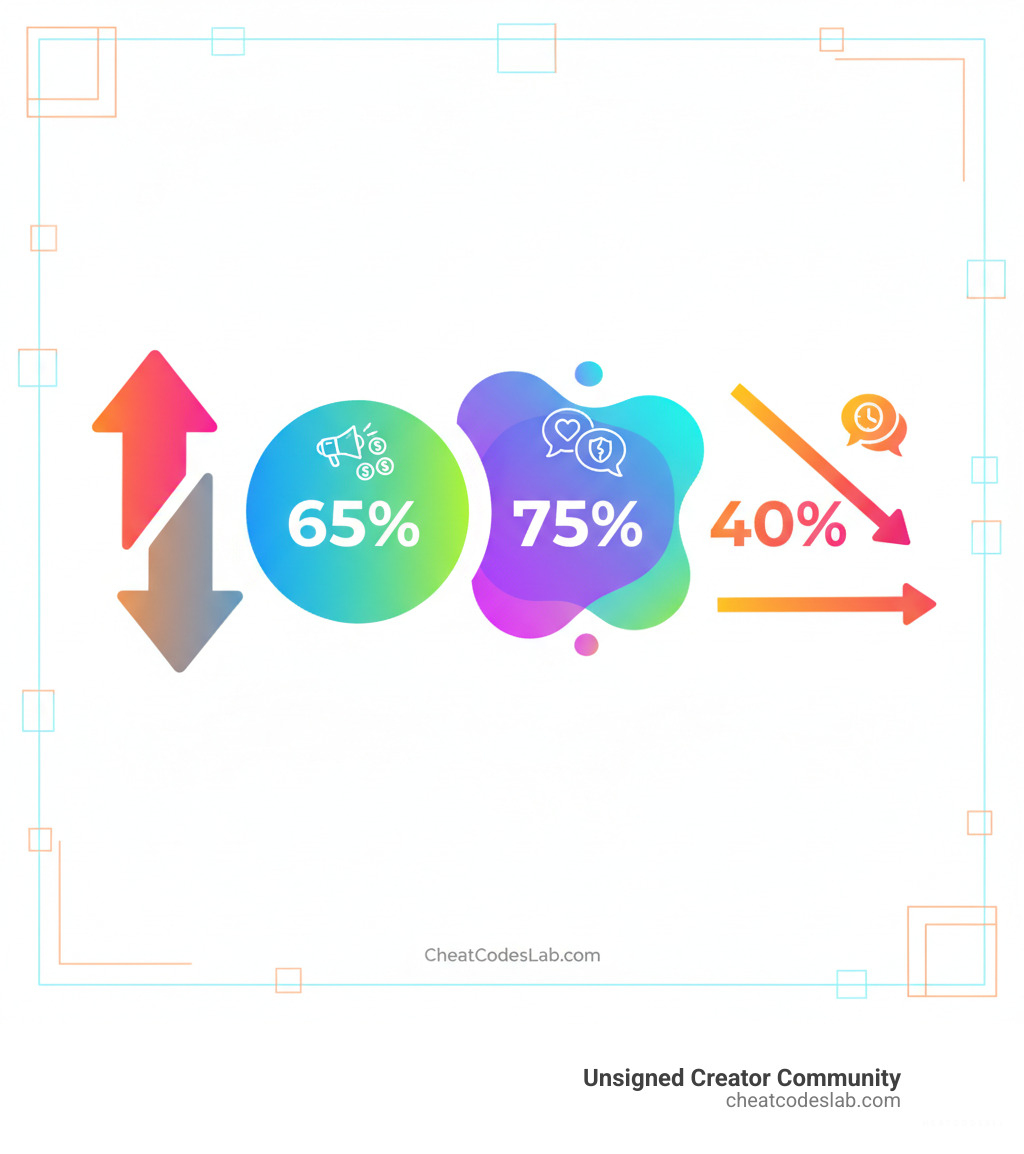 65%

75%

40%

CheatCodesLab.com

Unsigned Creator Community
cheatcodeslab.com