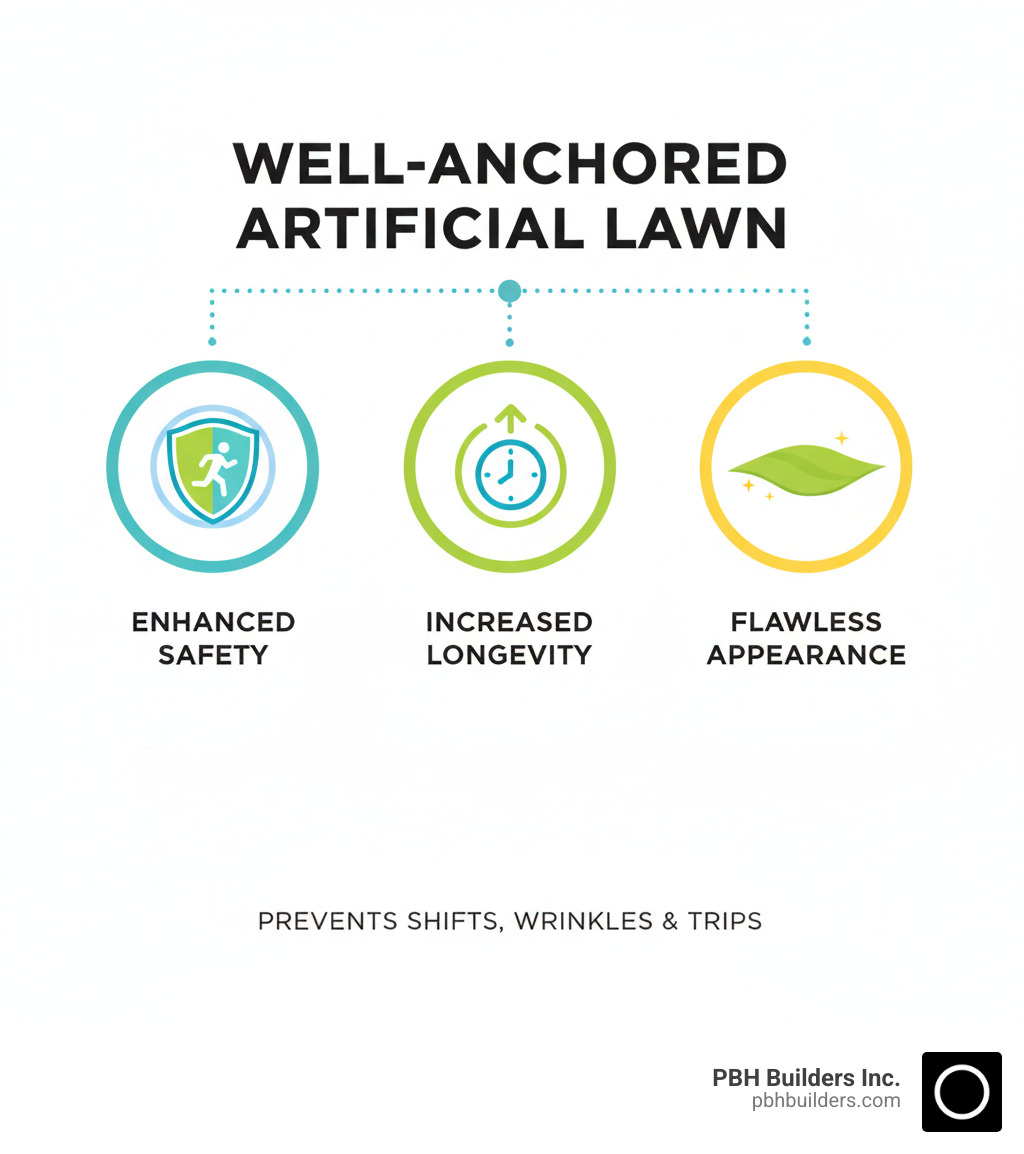 WELL-ANCHORED ARTIFICIAL LAWN

ENHANCED SAFETY

INCREASED LONGEVITY

FLAWLESS APPEARANCE

PREVENTS SHIFTS, WRINKLES & TRIPS

PBH Builders Inc.
pbhbuilders.com