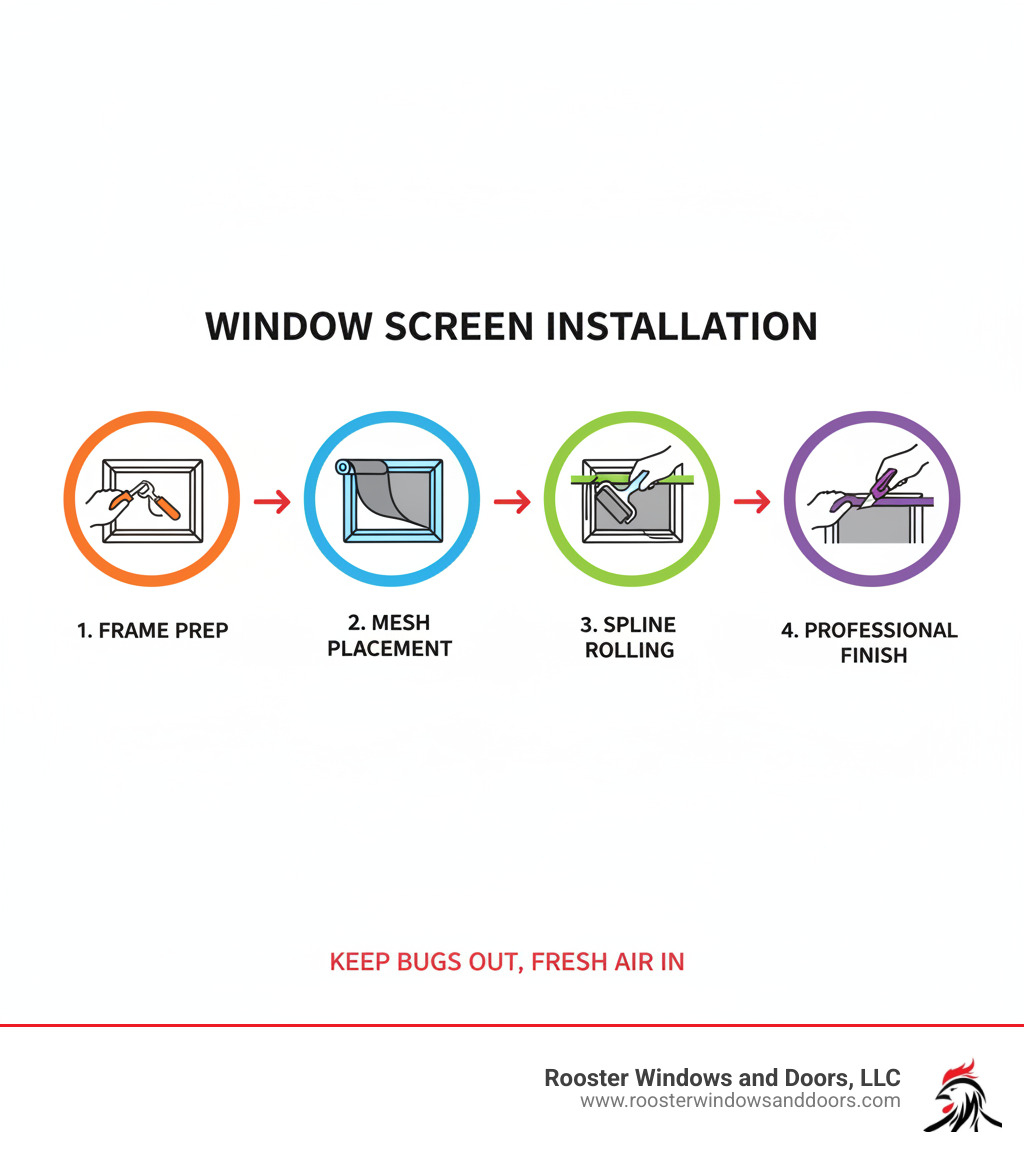 WINDOW SCREEN INSTALLATION

1. FRAME PREP

2. MESH PLACEMENT

3. SPLINE ROLLING

4. PROFESSIONAL FINISH

KEEP BUGS OUT, FRESH AIR IN

Rooster Windows and Doors, LLC
www.roosterwindowsanddoors.com